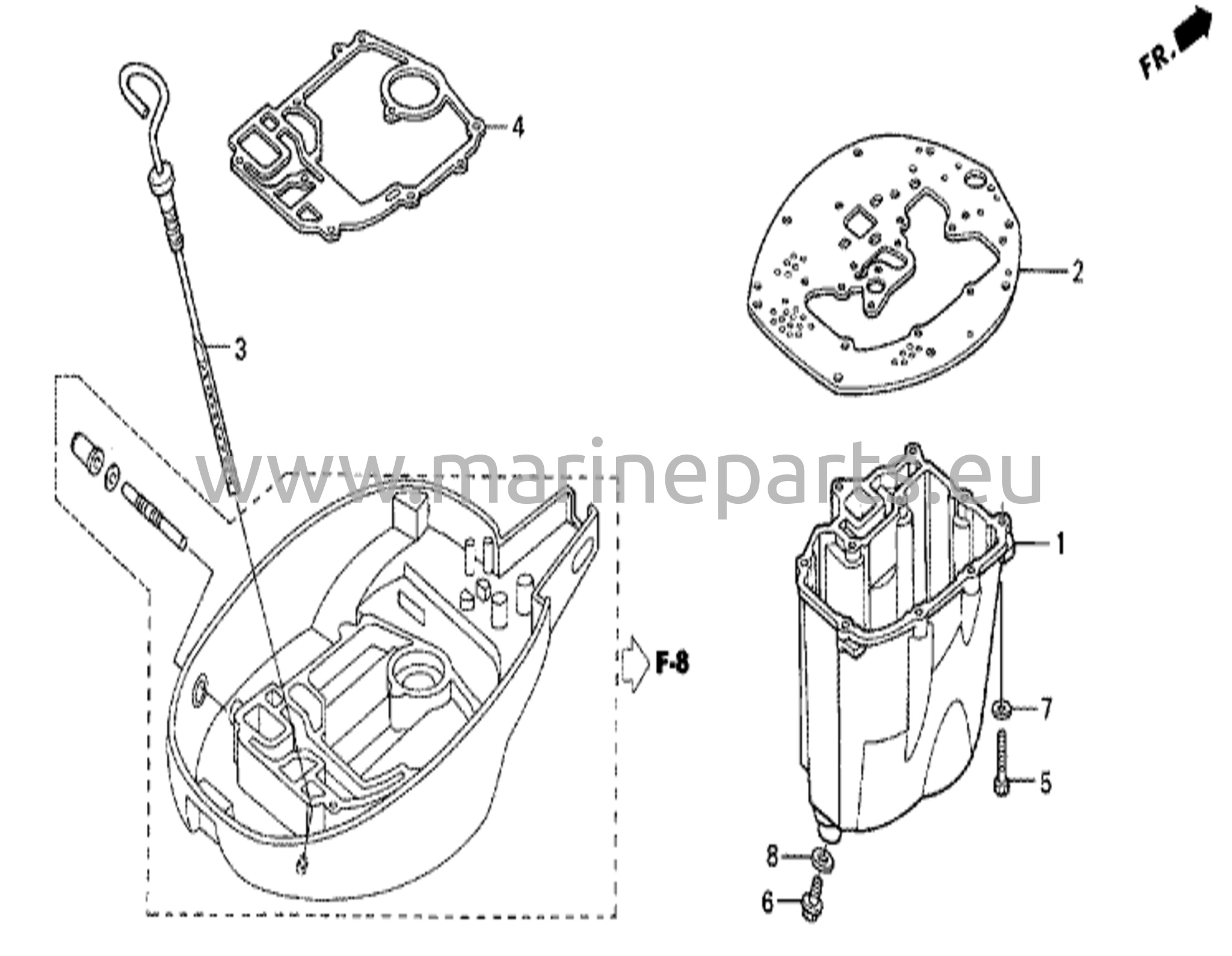 FR.

4

2

3

www.marineparts.eu

1

F-8

7

5

8

6