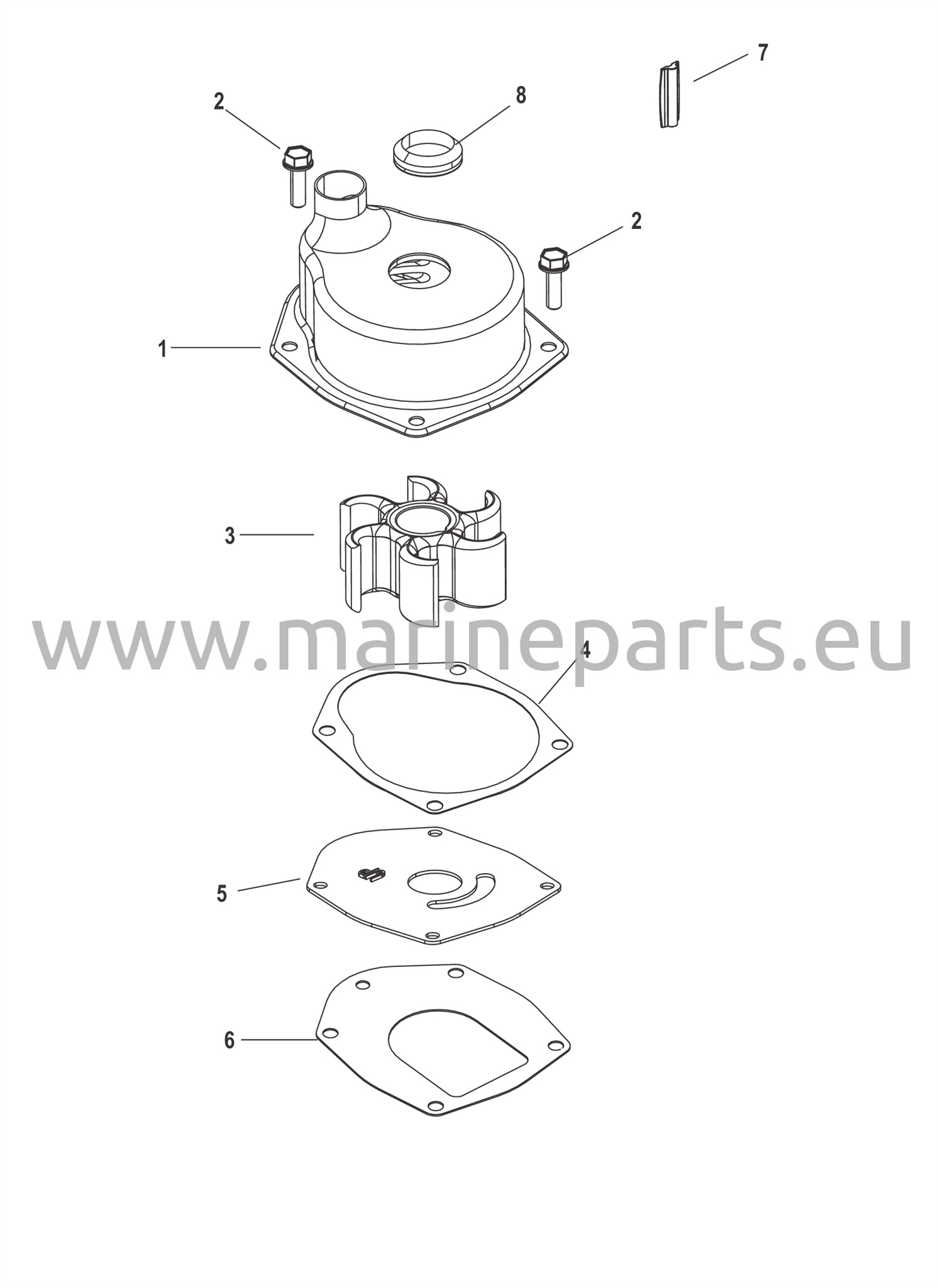 7

2

8

2

1

3

www.marineparts.eu

4

5

6