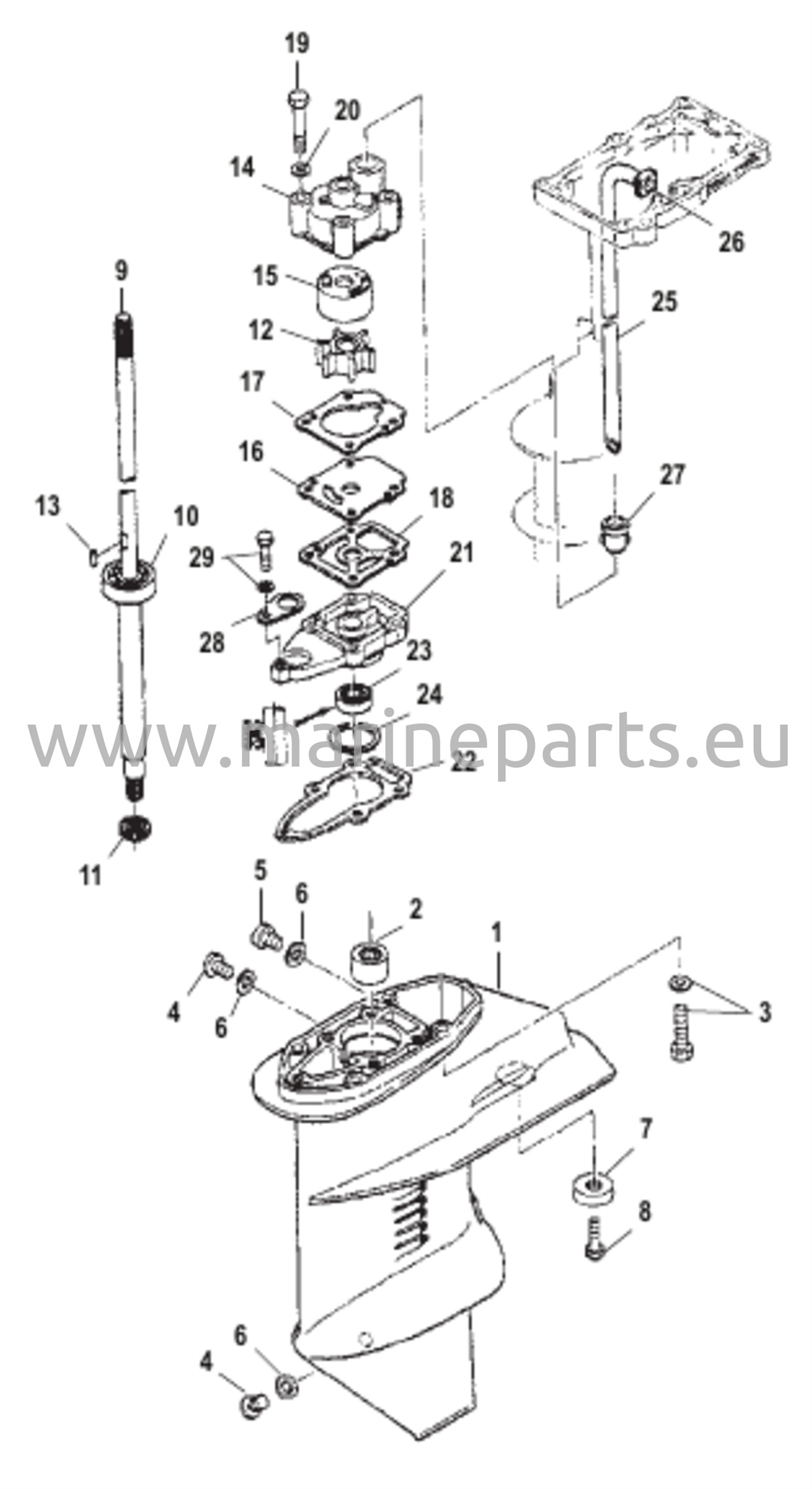 19
20
14
26
9
15
25
12
17
16
27
13
10
18
29
21
28
23
24
www.marineparts.eu
22
11
5
6
2
1
4
6
3
7
8
6
4