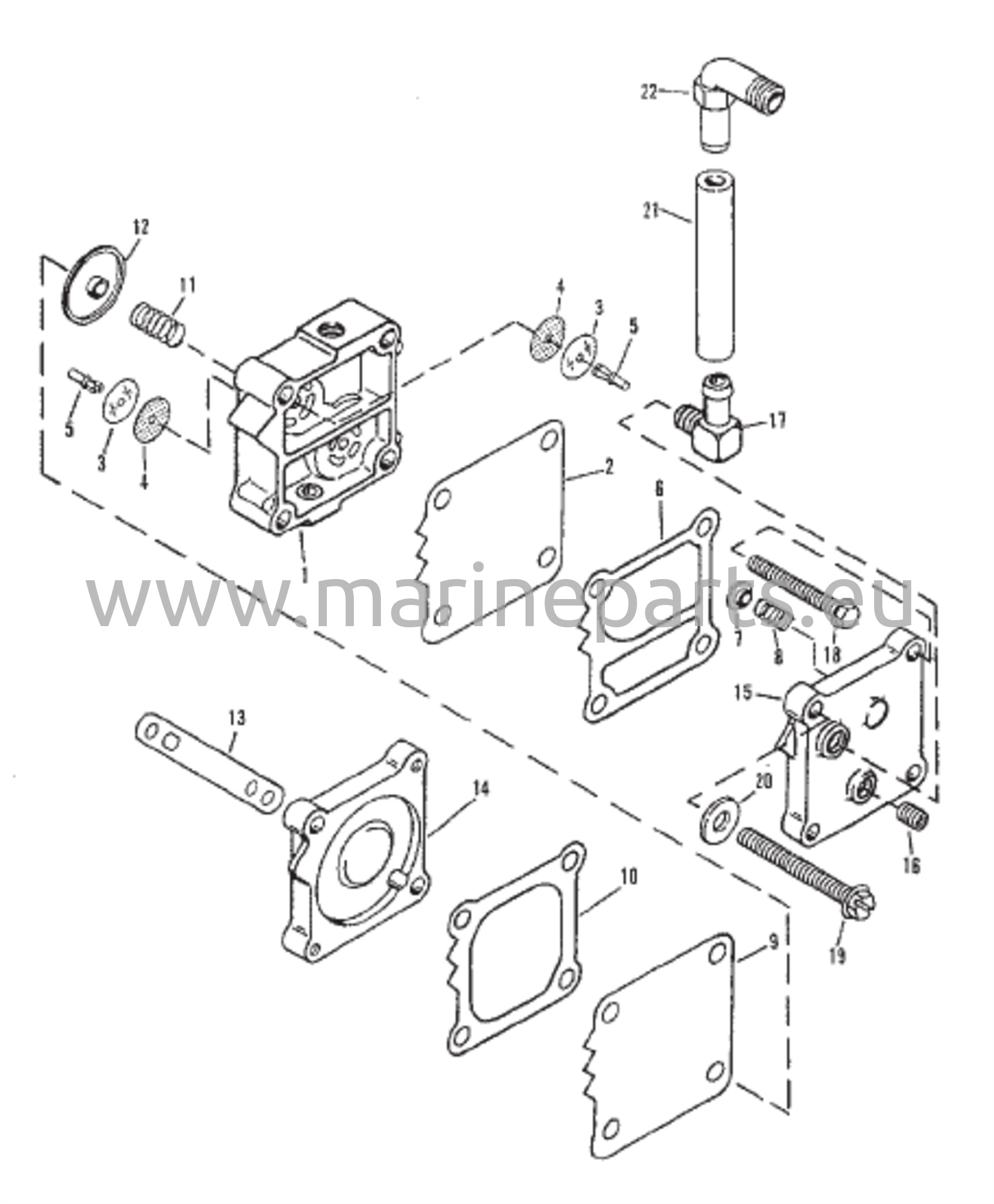 22
21
12
11
4
3
5
5
3
4
17
2
6
1
www.marineparts.eu
7
8
18
15
13
14
20
16
10
19
9