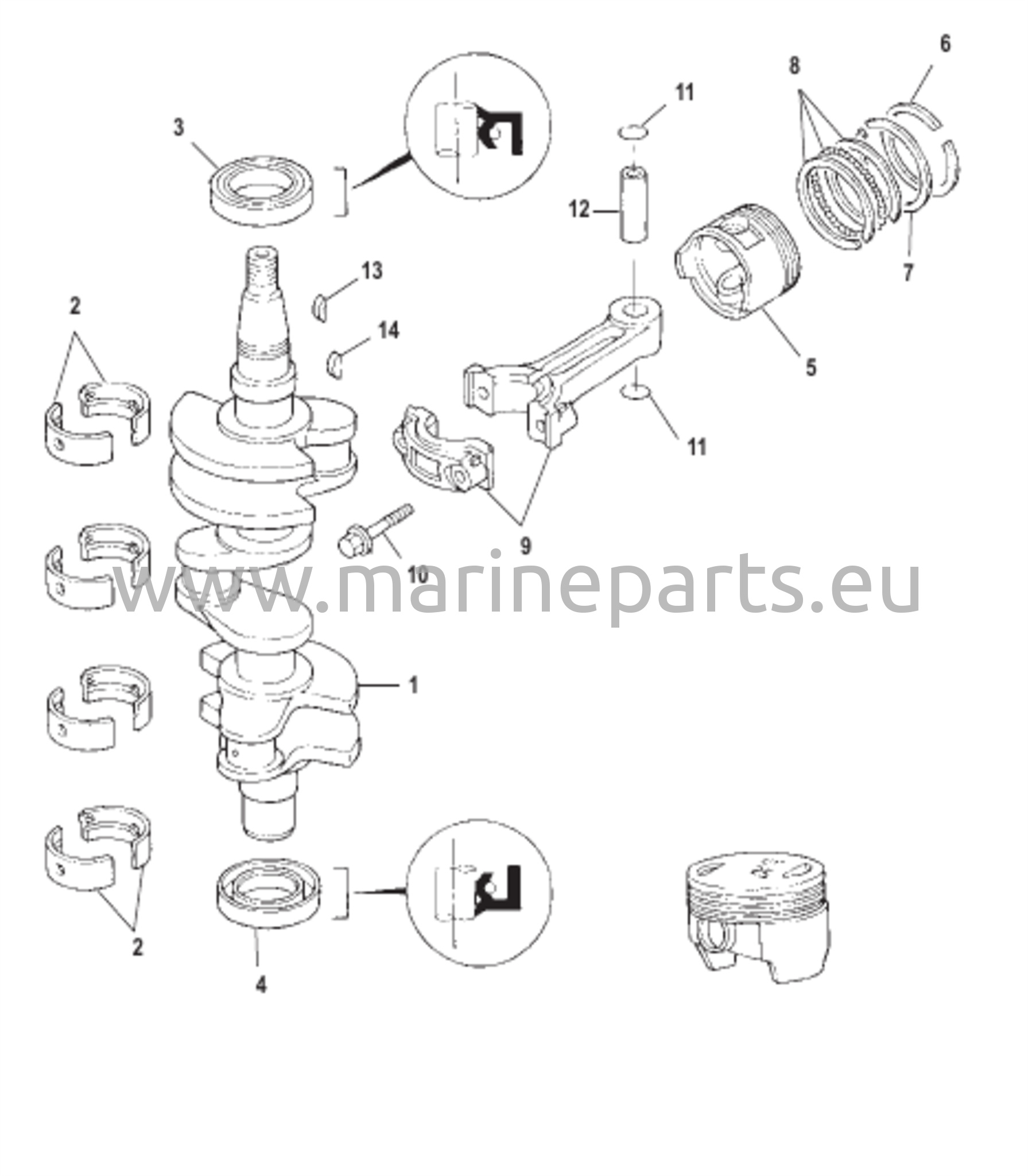 6
8
11
3
12
7
13
2
14
5
11
9
10
www.marineparts.eu
1
2
4