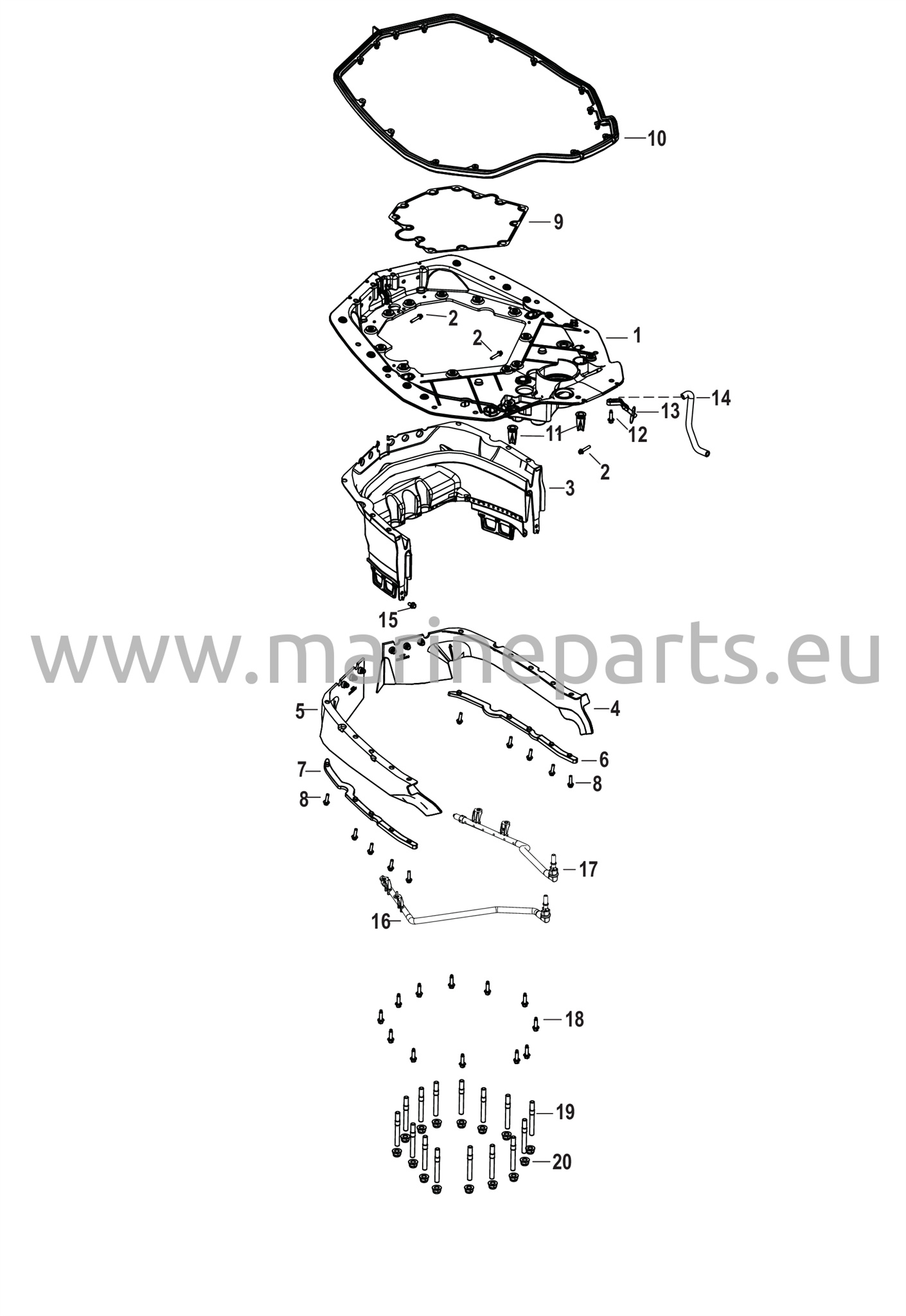 10
9
2
2
1
14
13
12
11
2
3
15
www.marineparts.eu
5
4
6
7
8
8
17
16
18
19
20