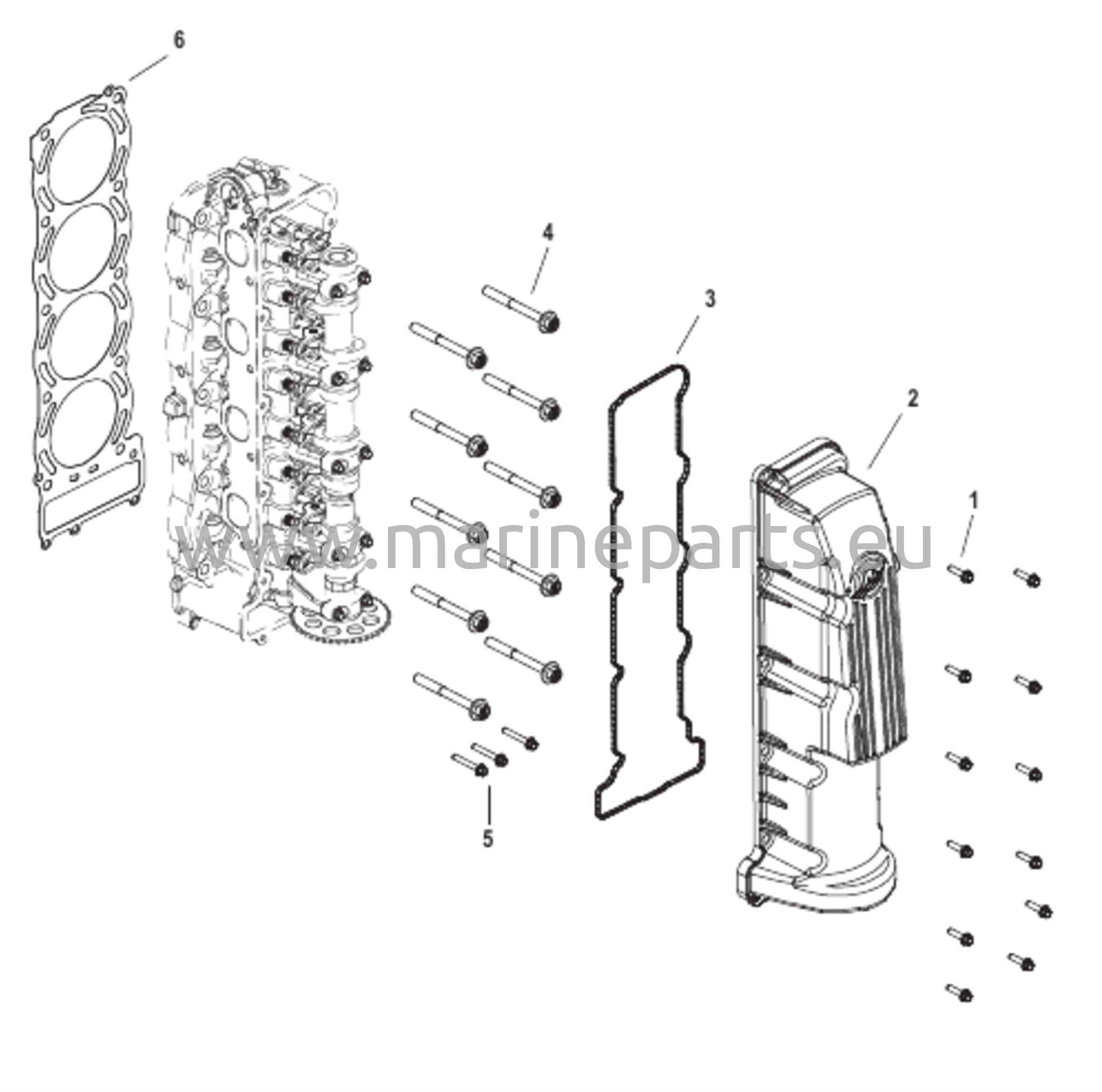 6
4
3
2
1
www.marineparts.eu
5