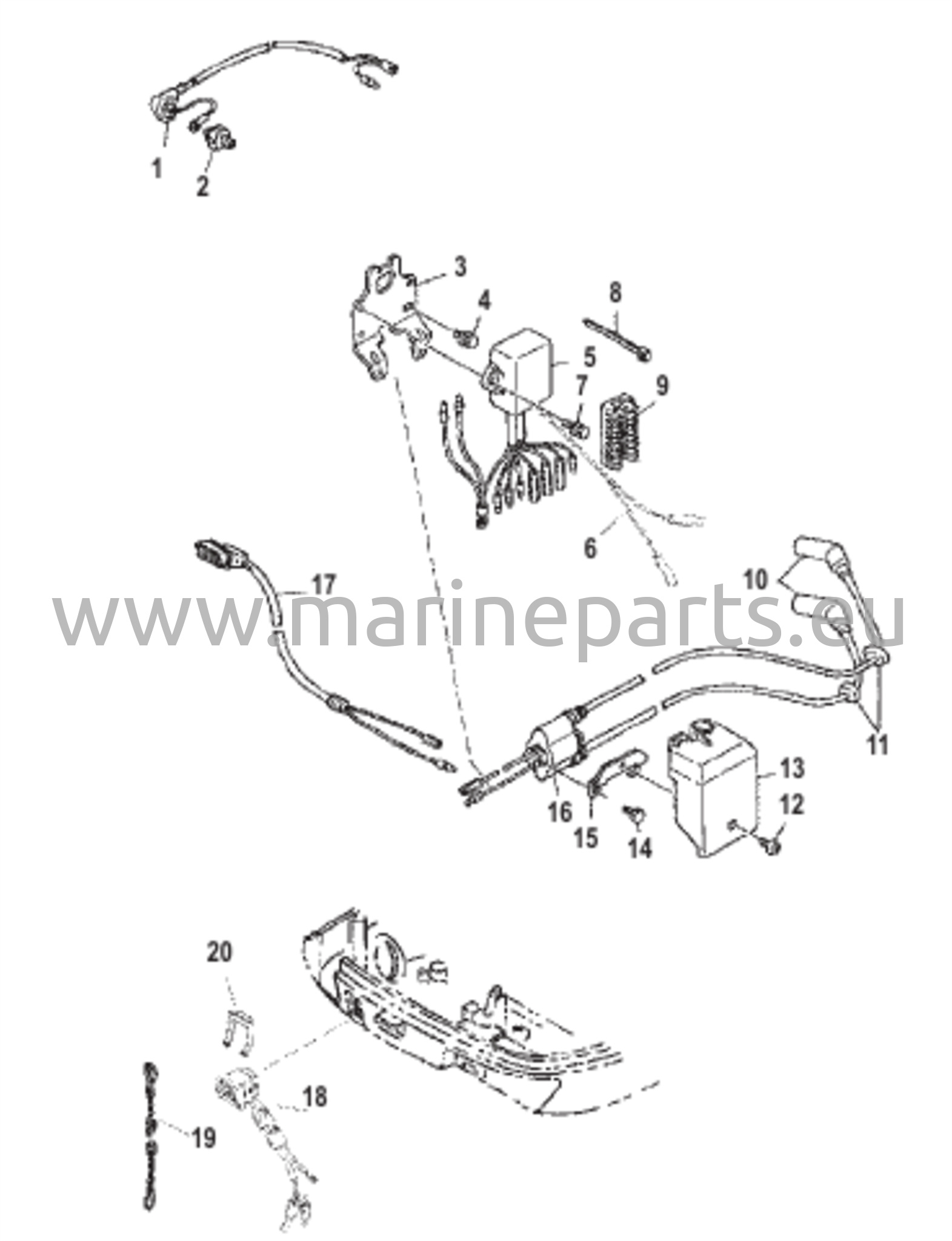 1
2
3
4
8
5
7
9
6
17
10
www.marineparts.eu
11
13
12
16
15
14
20
18
19