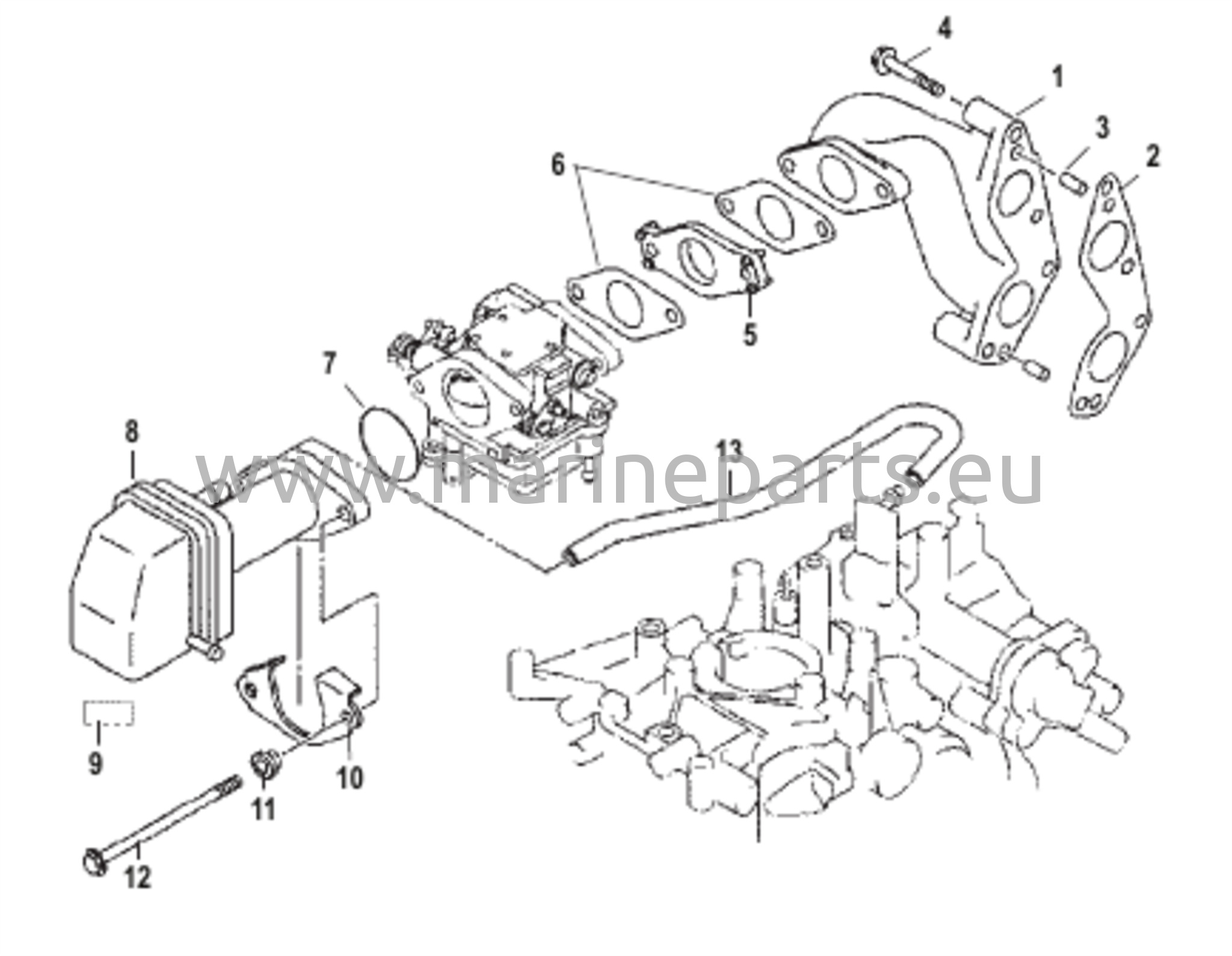 4
1
3
2
6
5
7
8
13
www.marineparts.eu
9
10
11
12