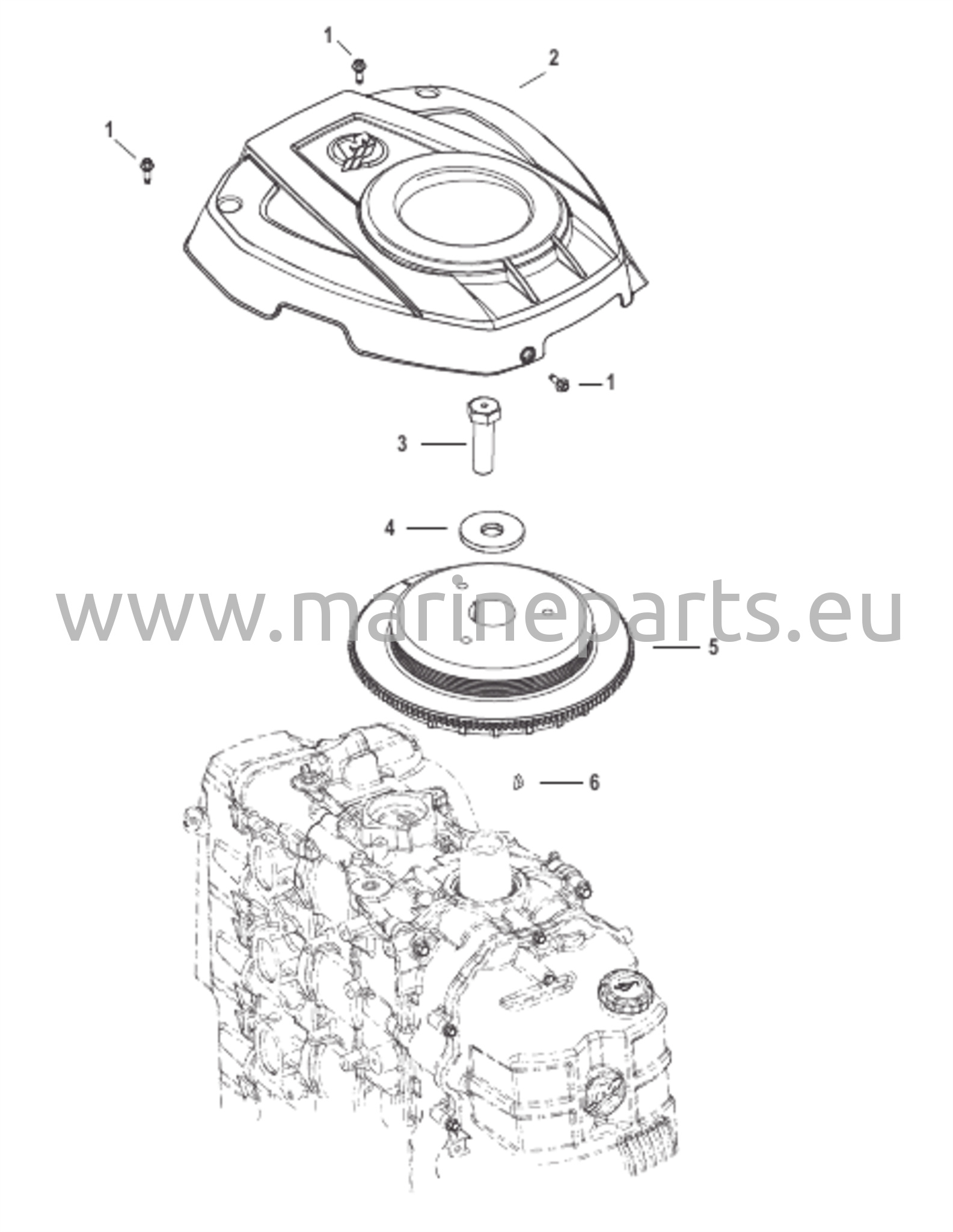 1
2
1
1
3
4
www.marineparts.eu
5
6