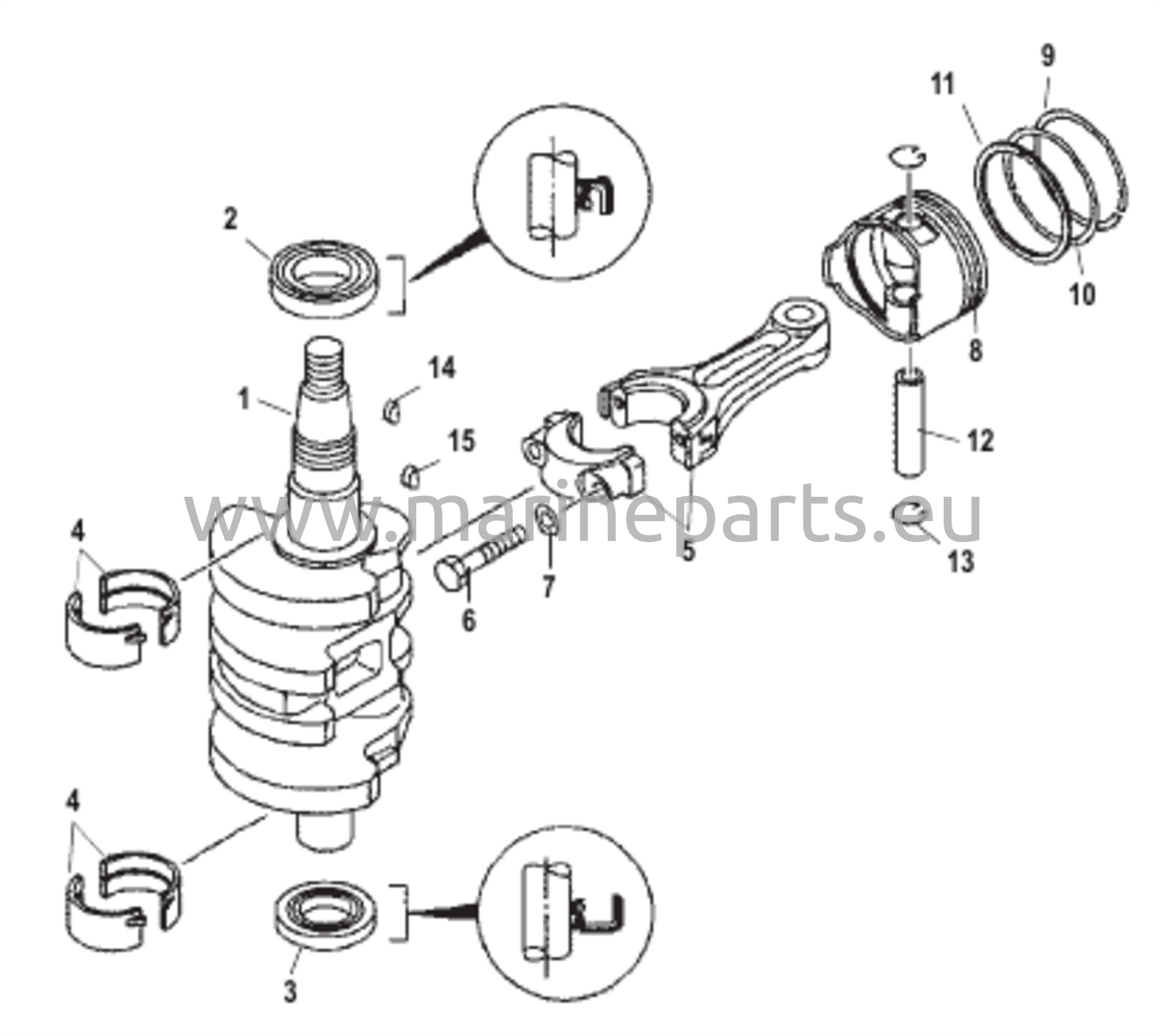 9
11
2
10
8
14
1
12
15
www.marineparts.eu
4
5
13
7
6
4
3