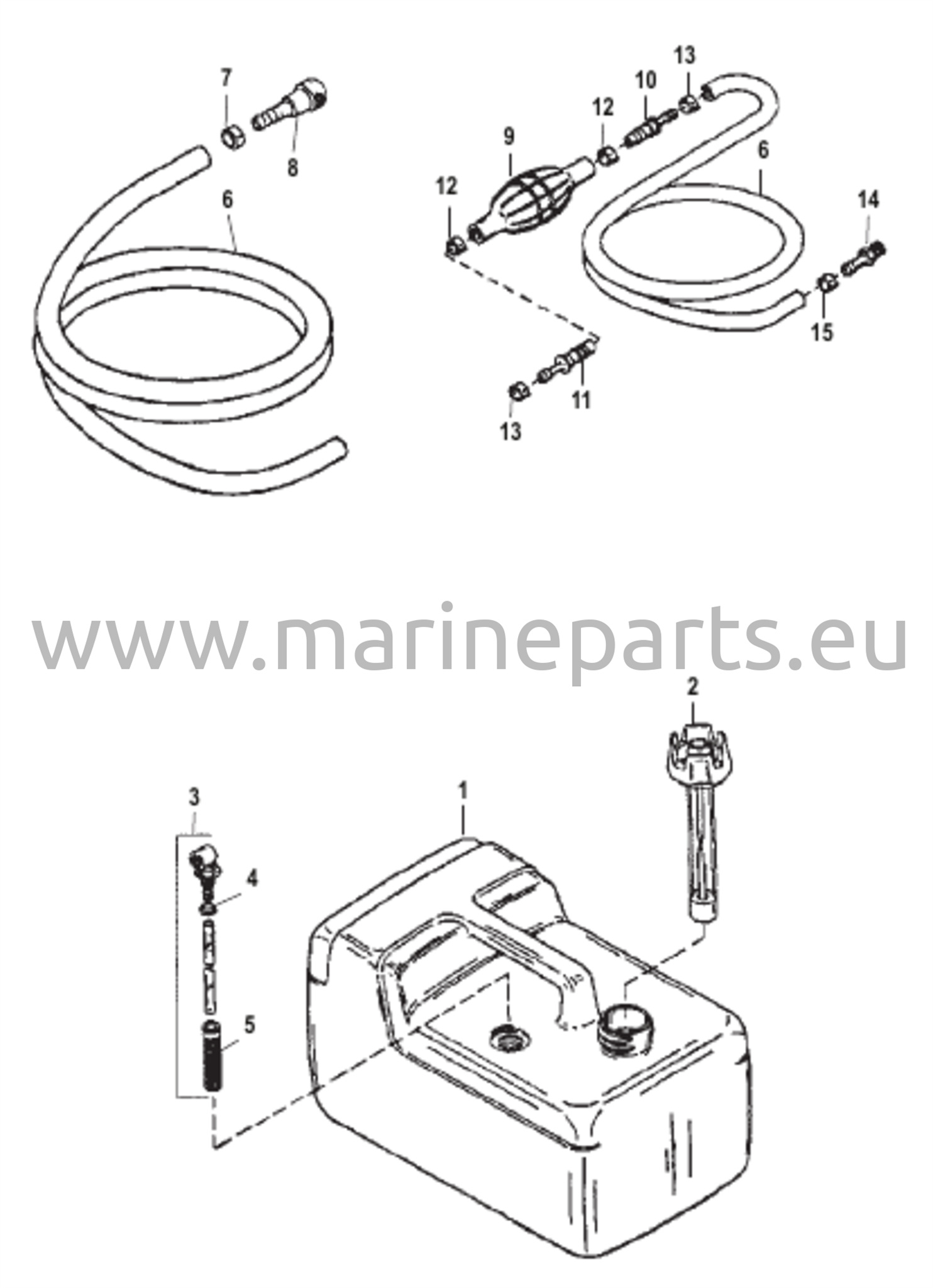 7
8
6
13
10
12
9
6
12
14
15
11
13

www.marineparts.eu

2
3
1
4
5