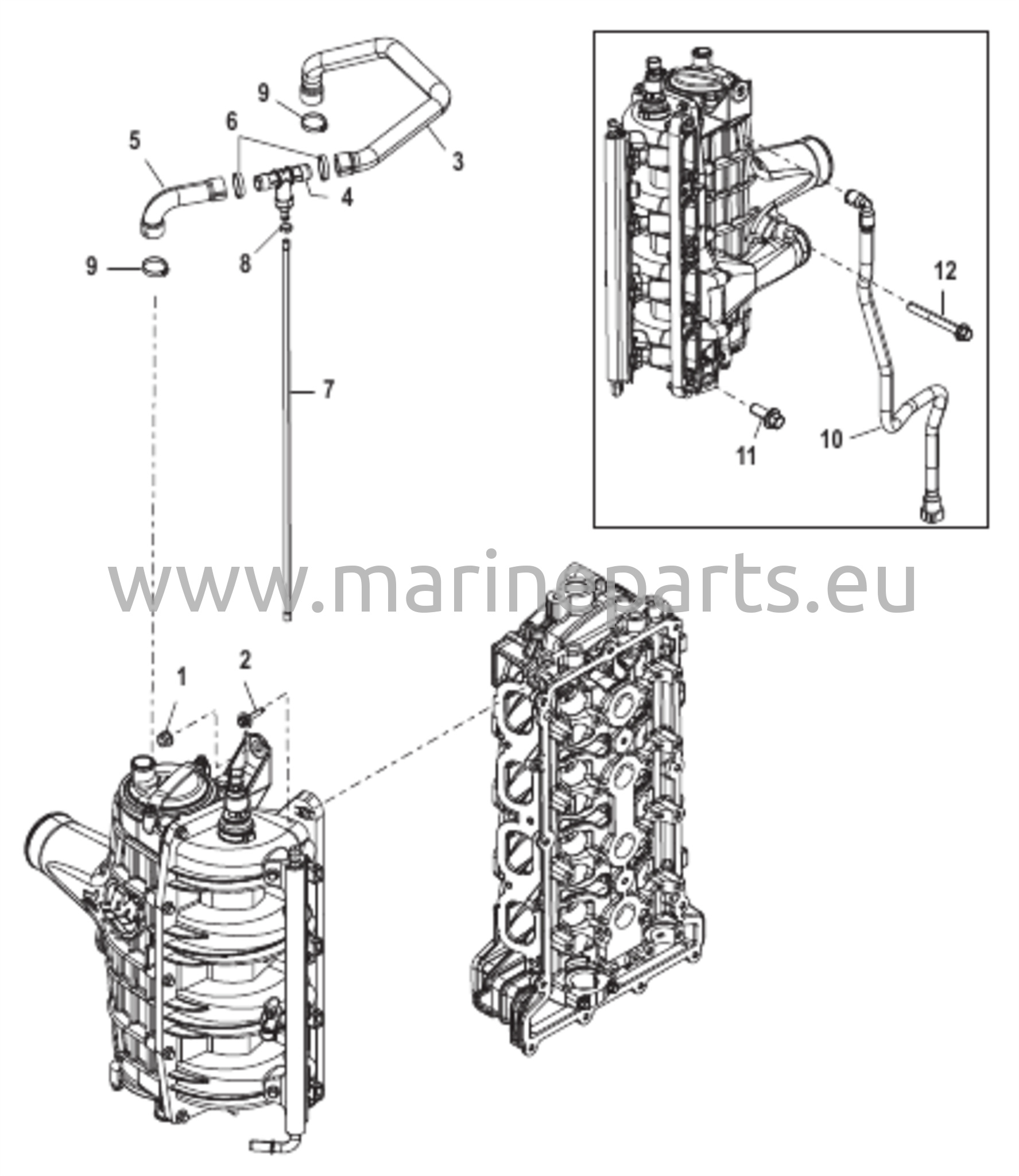 9
6
5
3
4
8
9
7
12
11
10
www.marineparts.eu
1
2