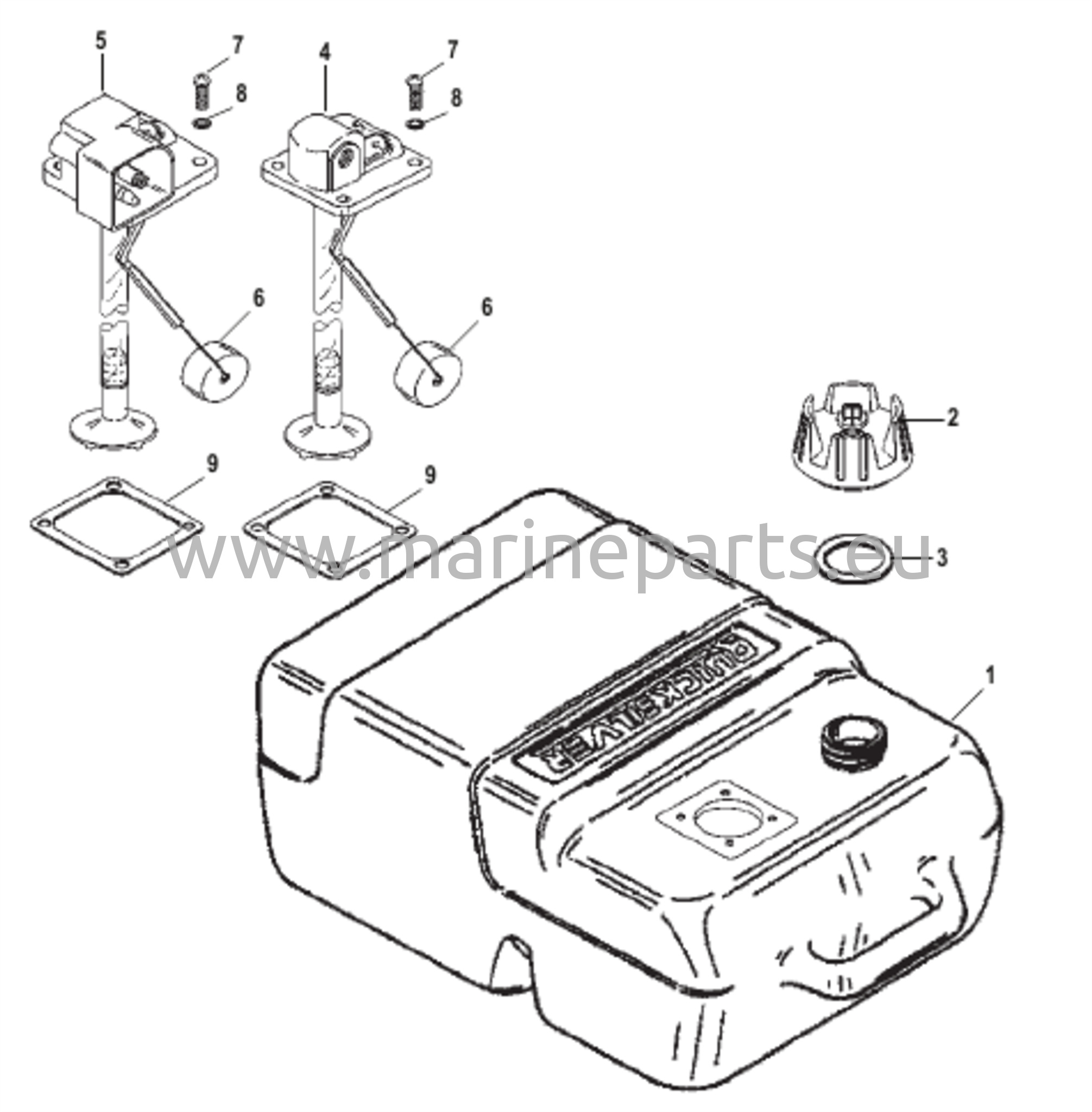 5
7
8
4
7
8
6
6
2
9
9
www.marineparts.eu
3
QUICKSILVER
1