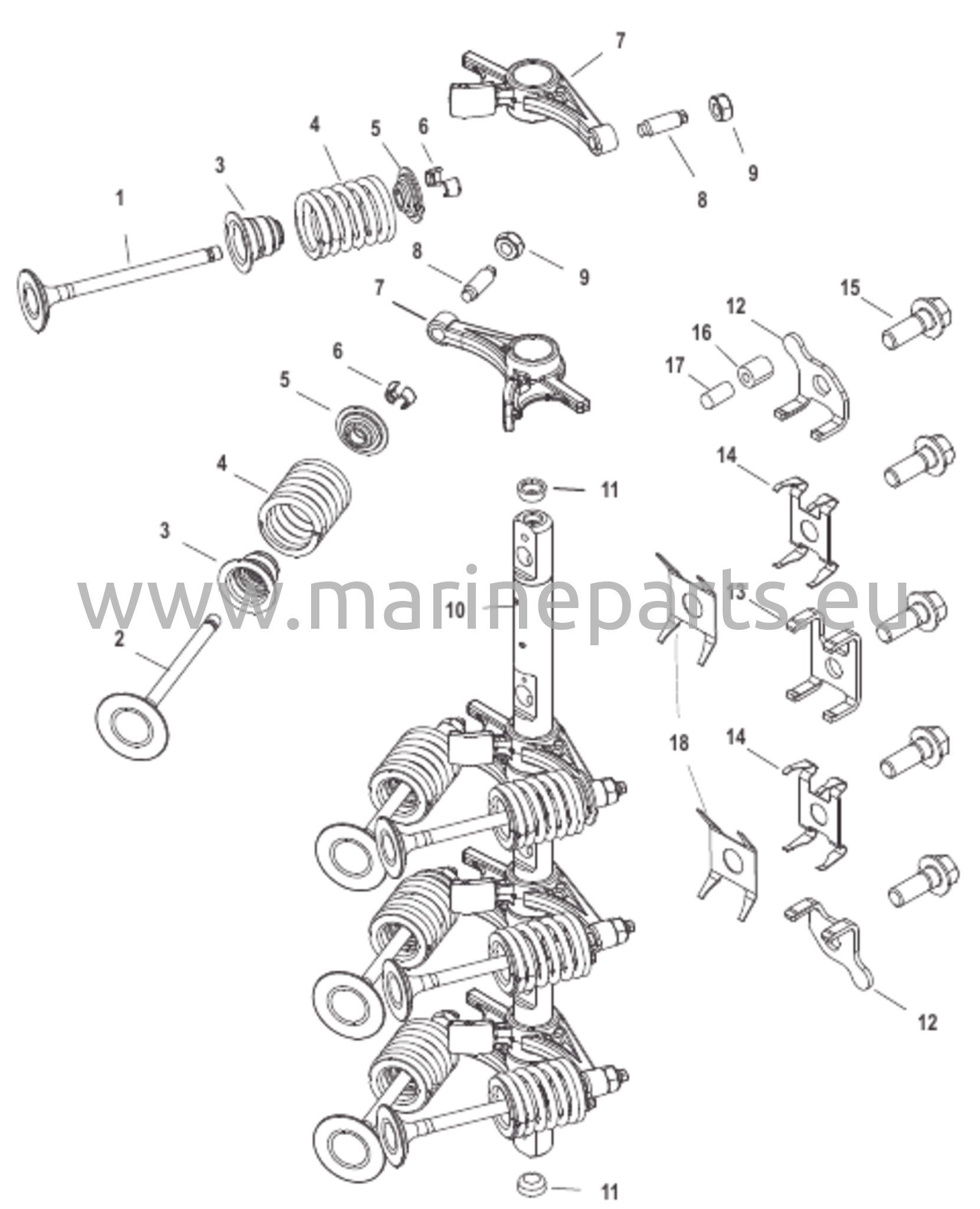 7
4
5
6
3
1
8
9
8
9
7
15
12
16
17
6
5
4
14
11
3
www.marineparts.eu
10
13
2
18
14
12
11