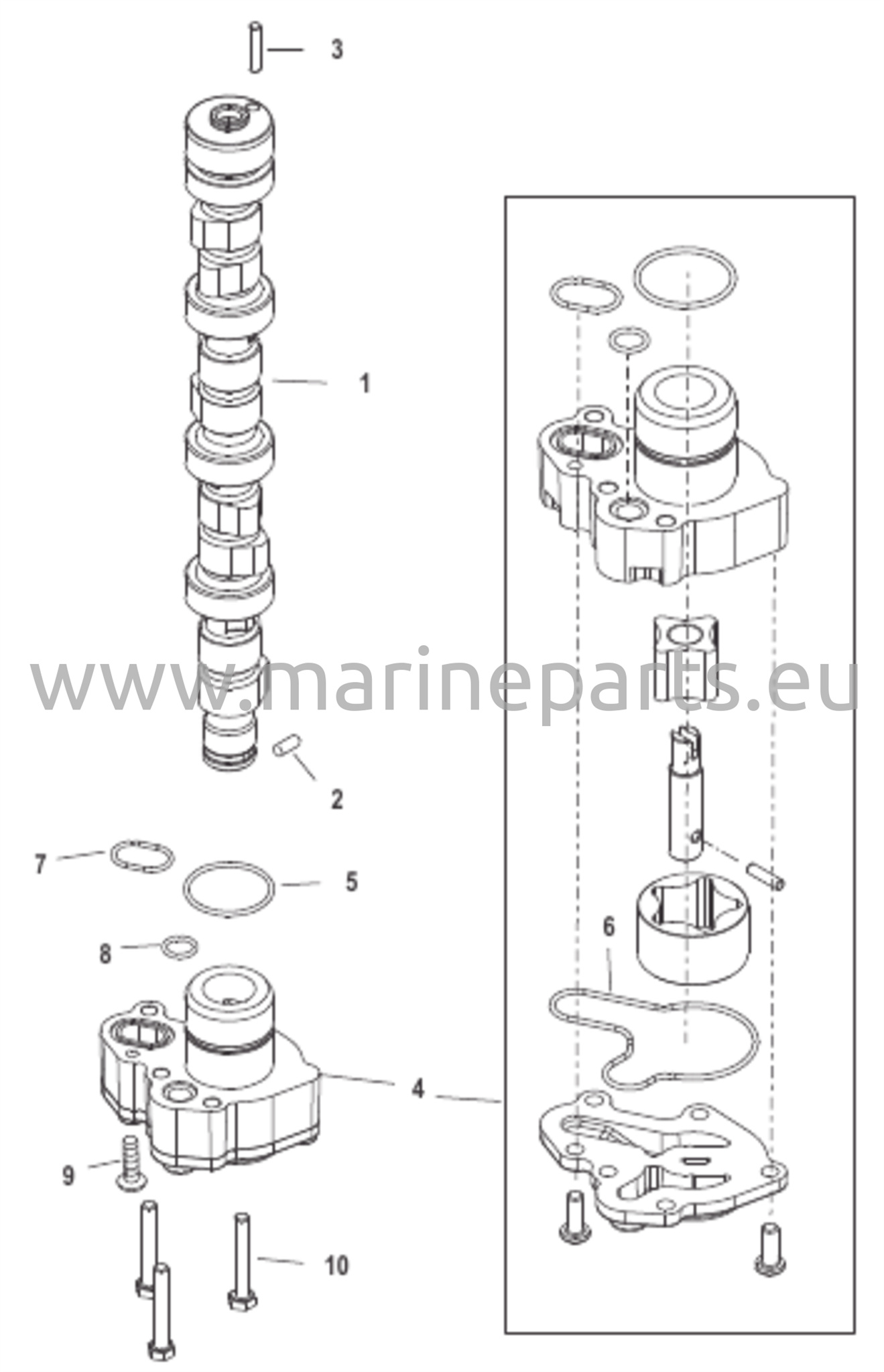 3
1
www.marineparts.eu
2
7
5
8
6
4
9
10