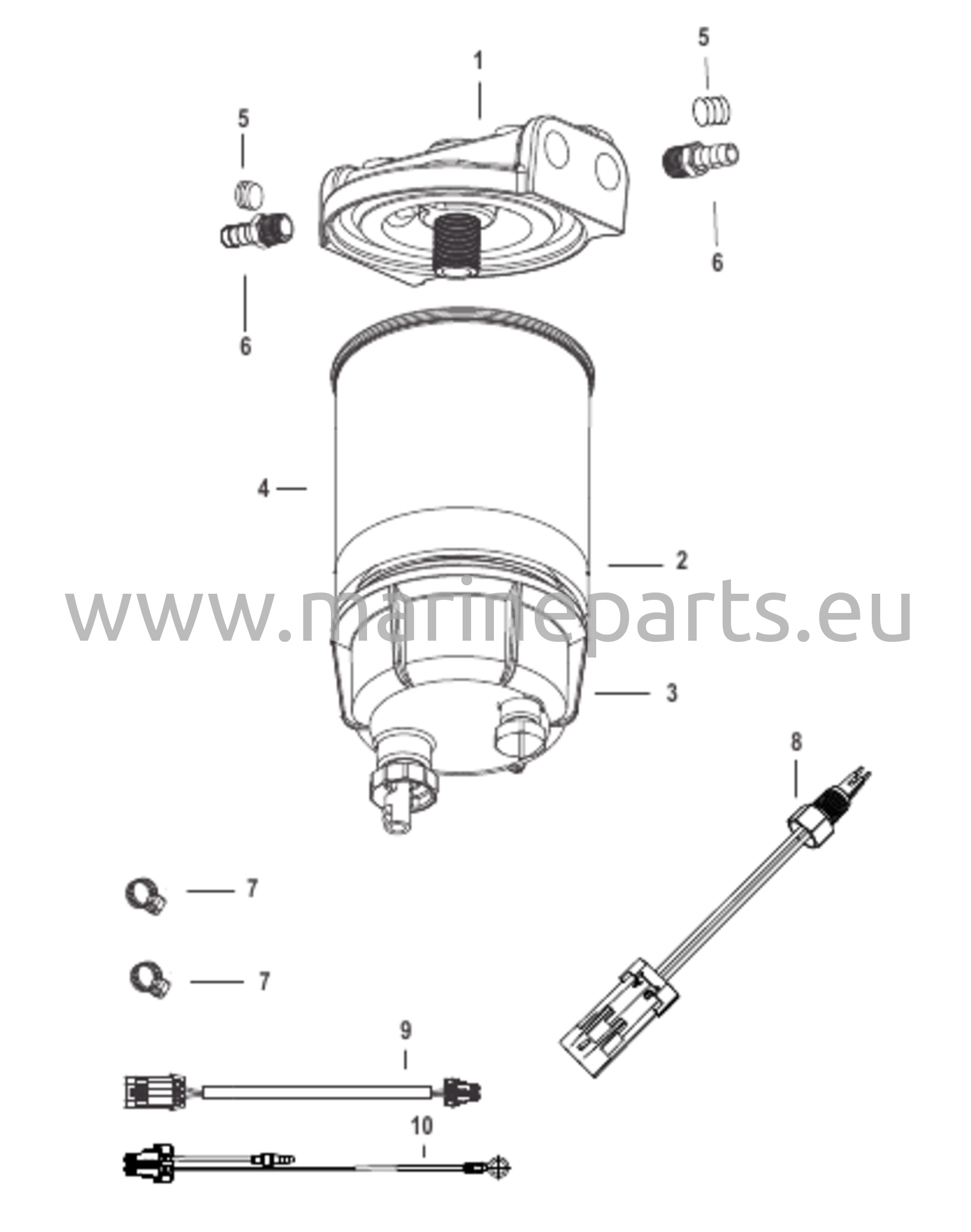 5
1
5
6
6
4
2
www.marineparts.eu
3
8
7
7
9
10