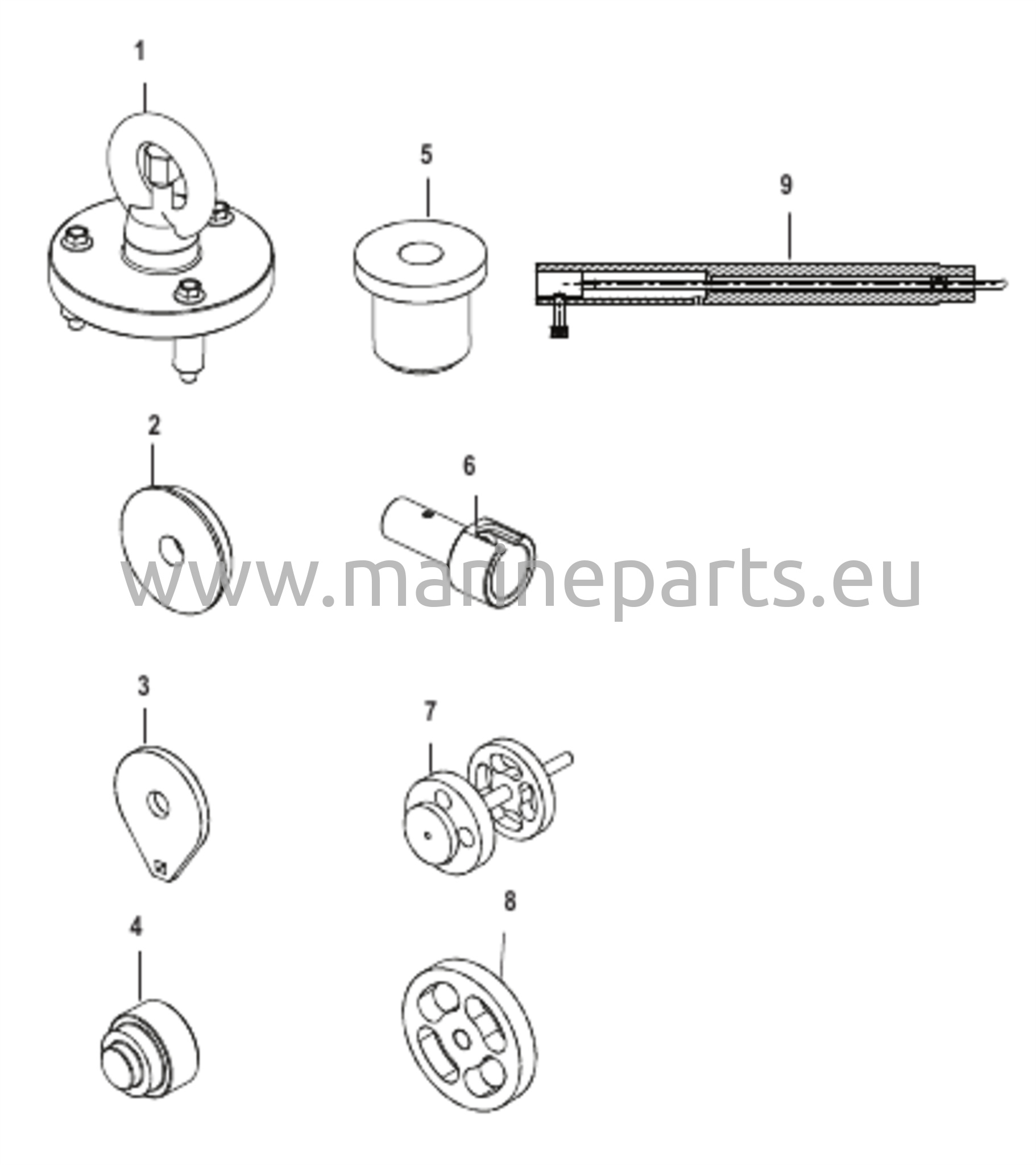 1

5

9

2

6

www.marineparts.eu

3

7

4

8