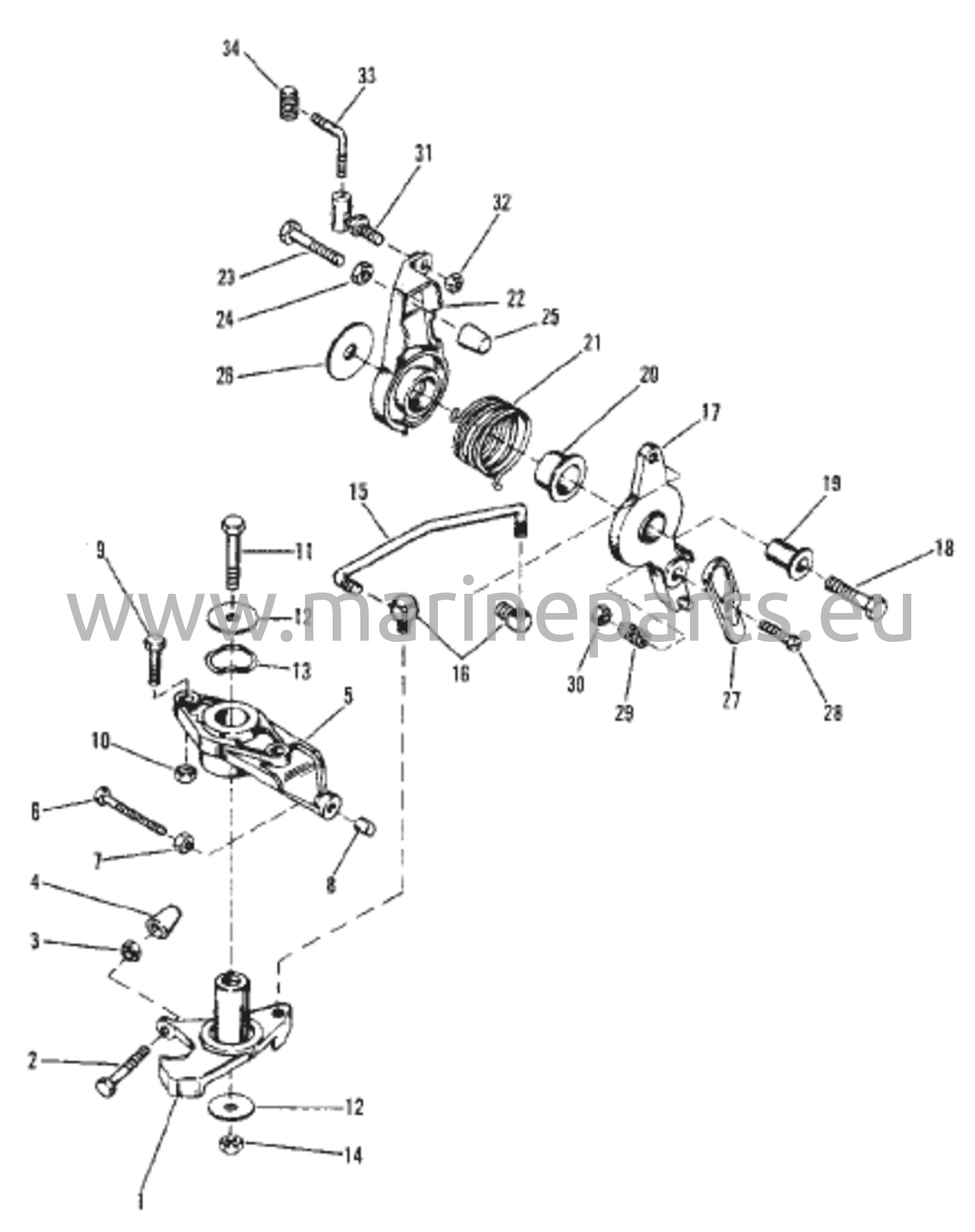 34
33
31
32
23
24
22
25
26
21
20
17
15
19
18
9
11
12
13
16
30
29
27
28
5
10
6
7
8
4
3
2
12
14
1
www.marineparts.eu