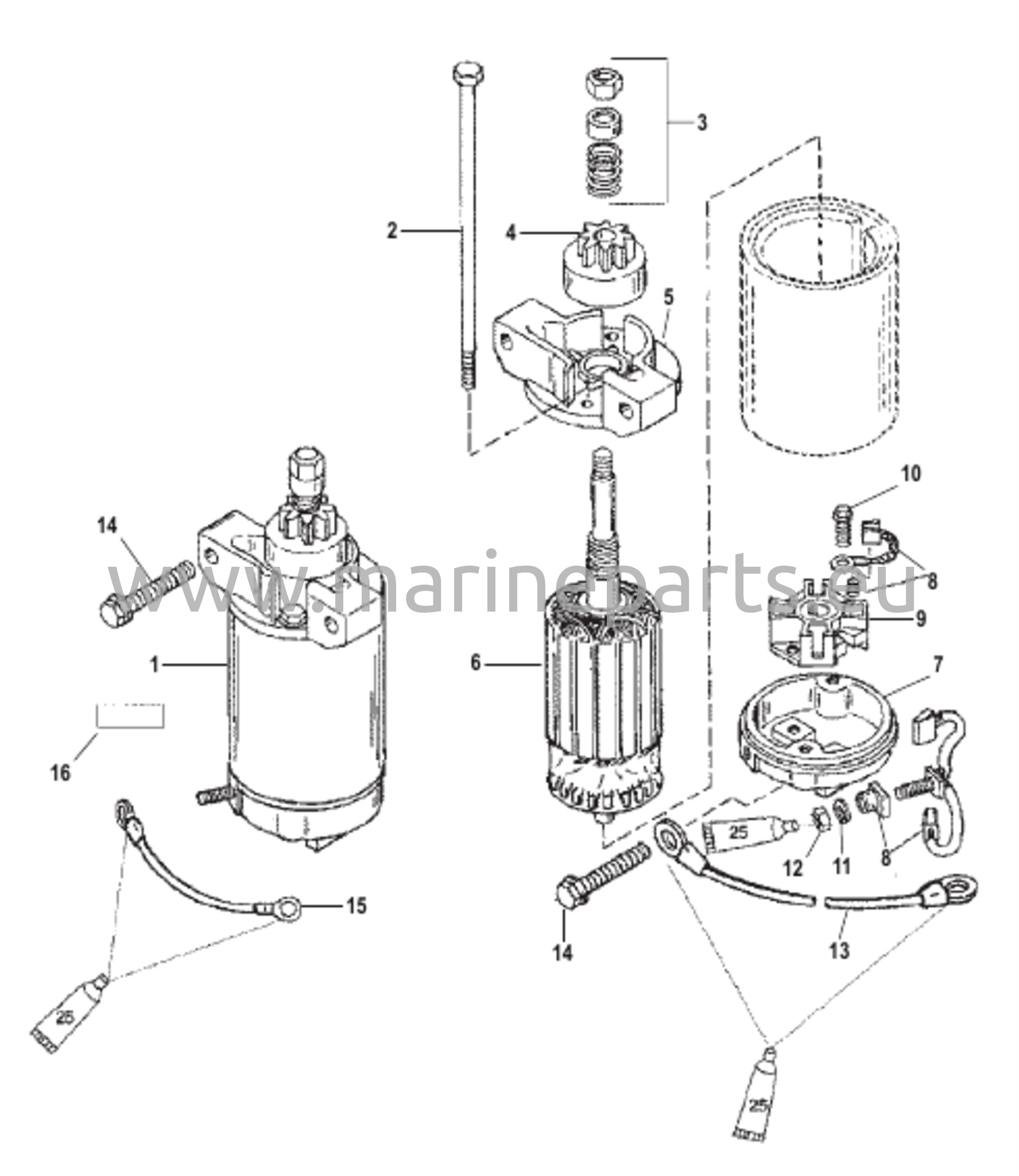 3
2
4
5
10
14
www.marineparts.eu
8
9
1
6
7
16
25
12
11
8
15
14
13
25
25