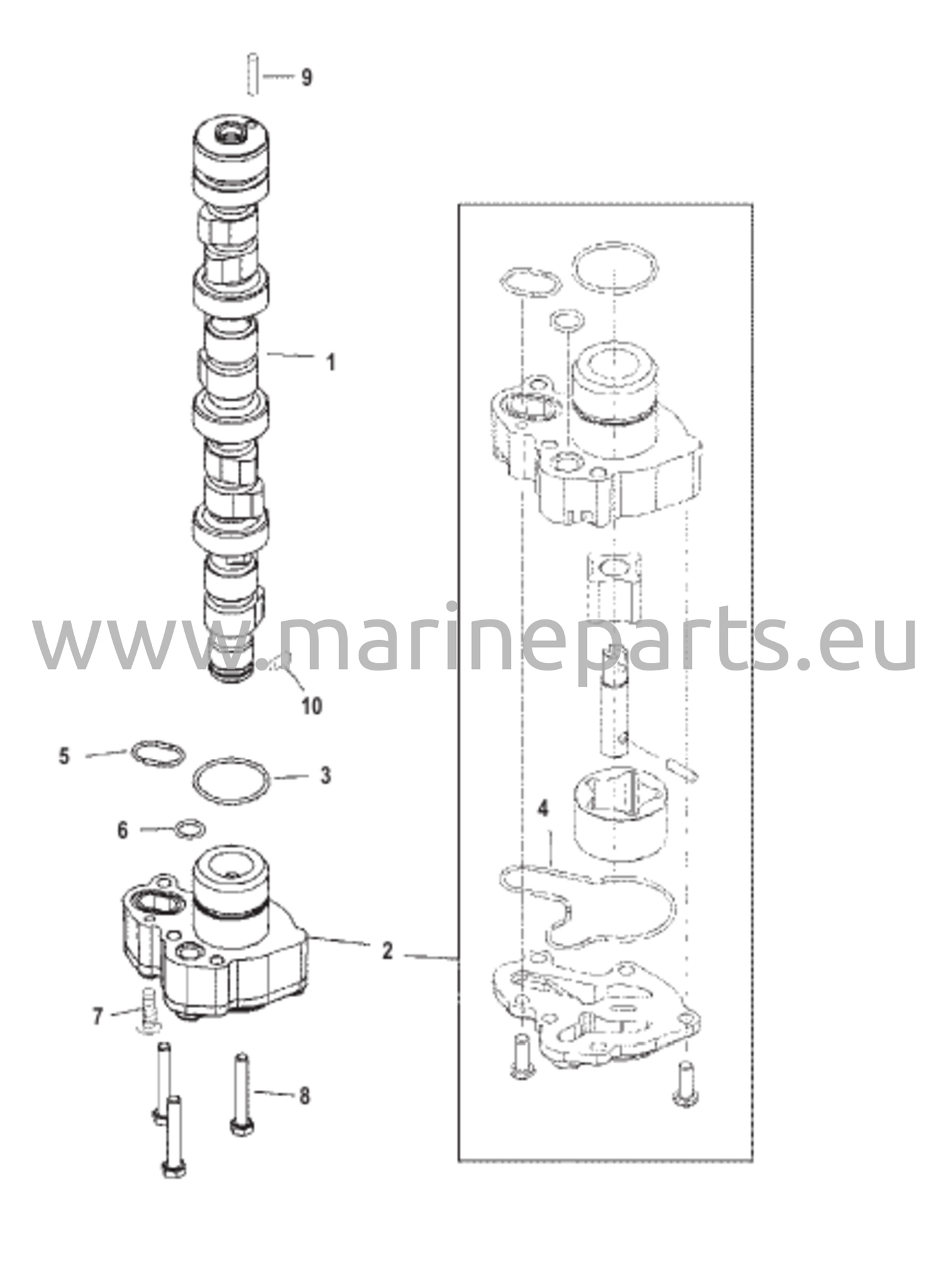 9

1

www.marineparts.eu

10

5

3

6

4

2

7

8