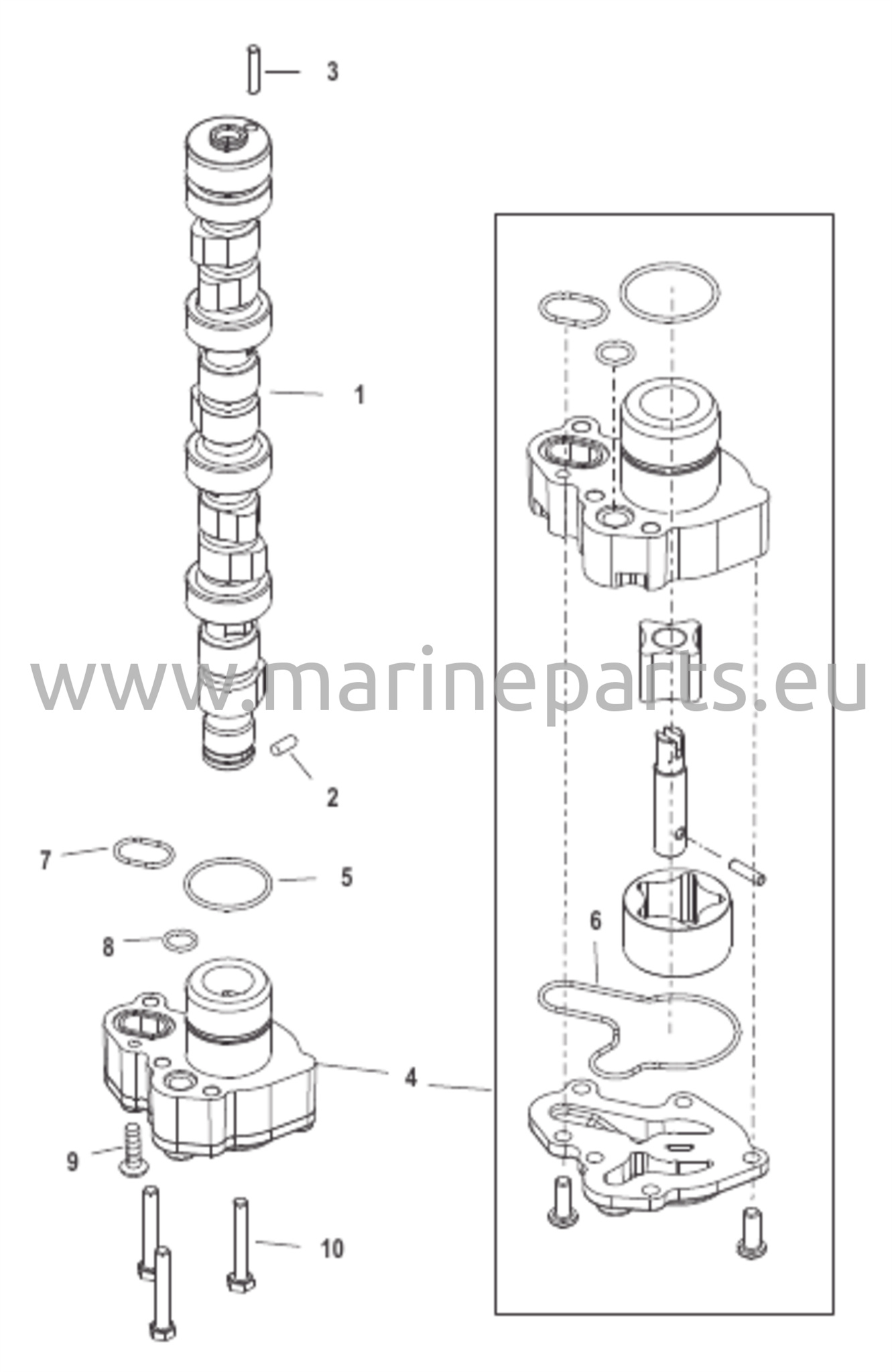 3

1

www.marineparts.eu

2

7

5

8

6

4

9

10