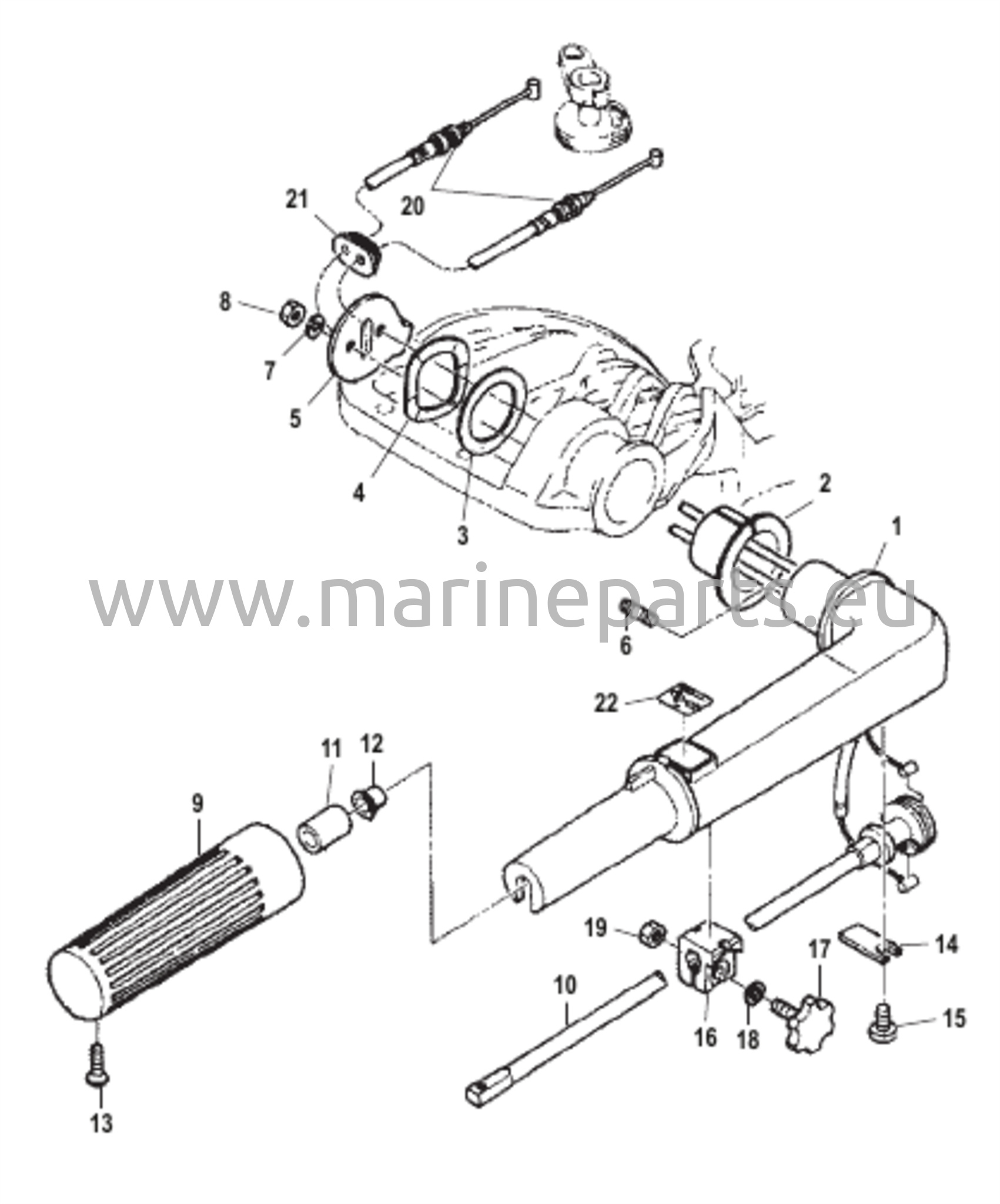 21
20
8
7
5
4
3
2
1
www.marineparts.eu
6
22
11
12
9
19
14
17
10
16
18
15
13