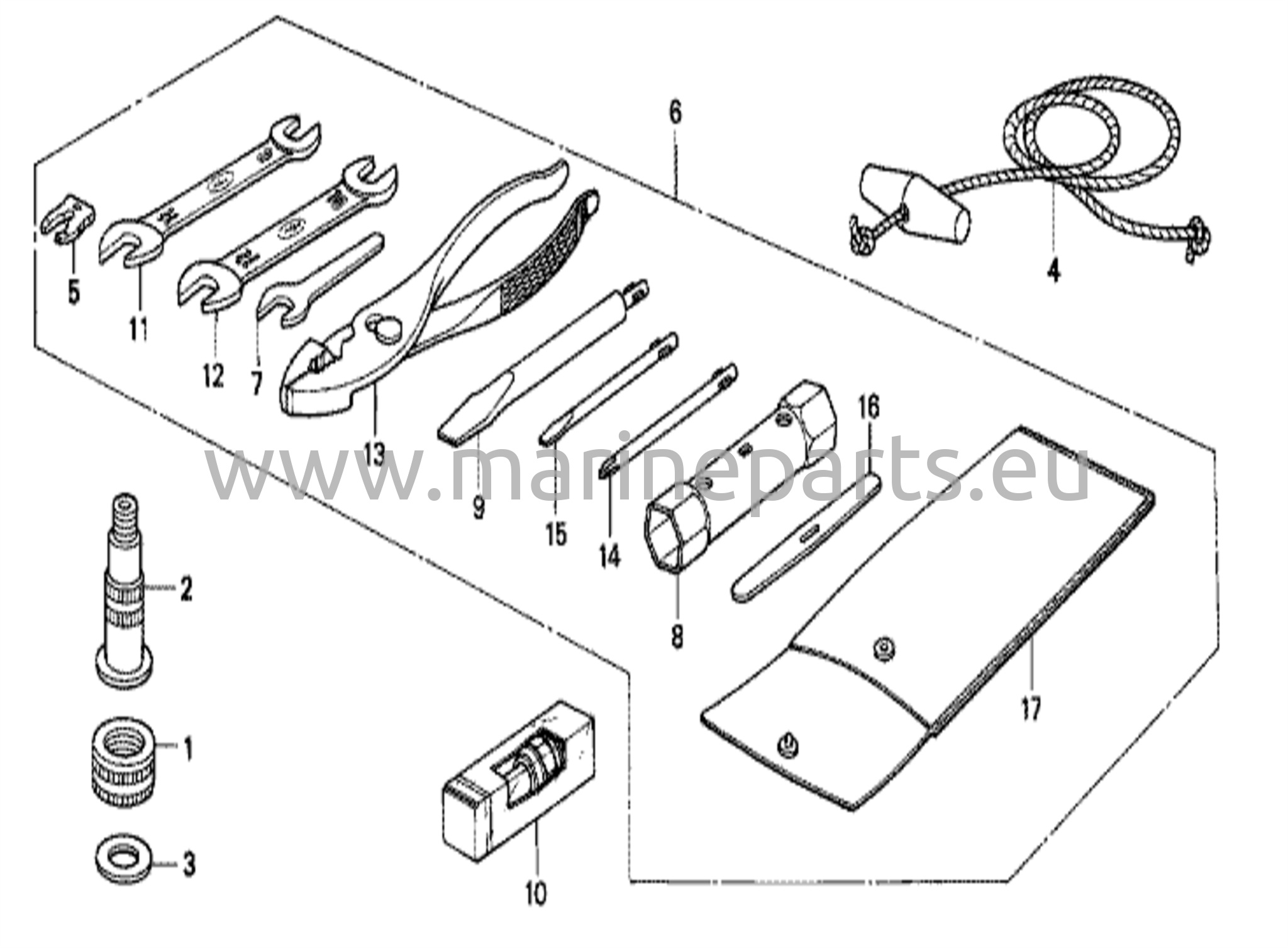 6
4
5
11
12
7
13
9
15
14
16
8
17
2
1
3
10
www.marineparts.eu