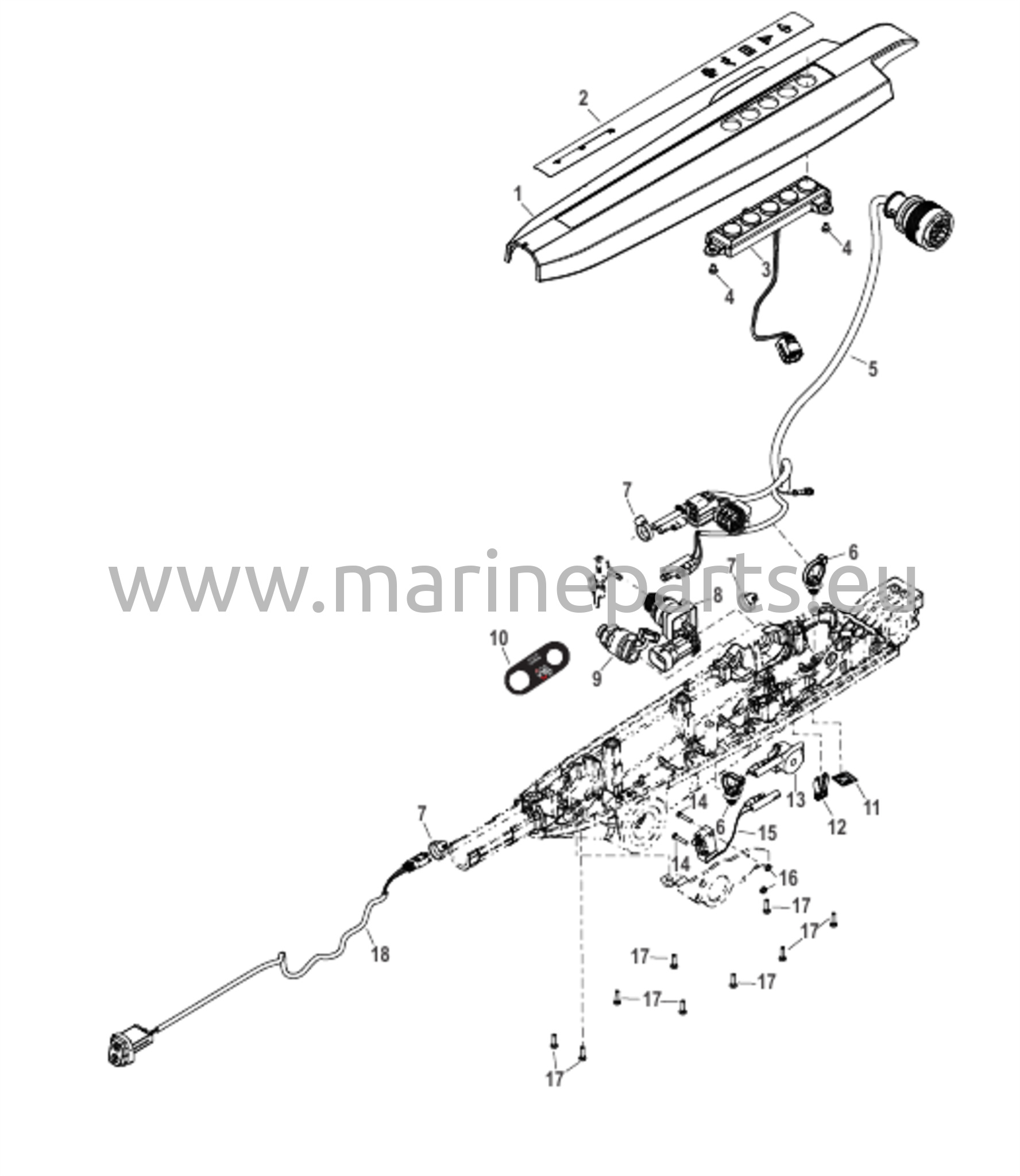 2
1
3
4
4
5
7
6
www.marineparts.eu
7
8
10
9
13
11
12
14
6
15
7
14
16
17
17
18
17
17
17
17