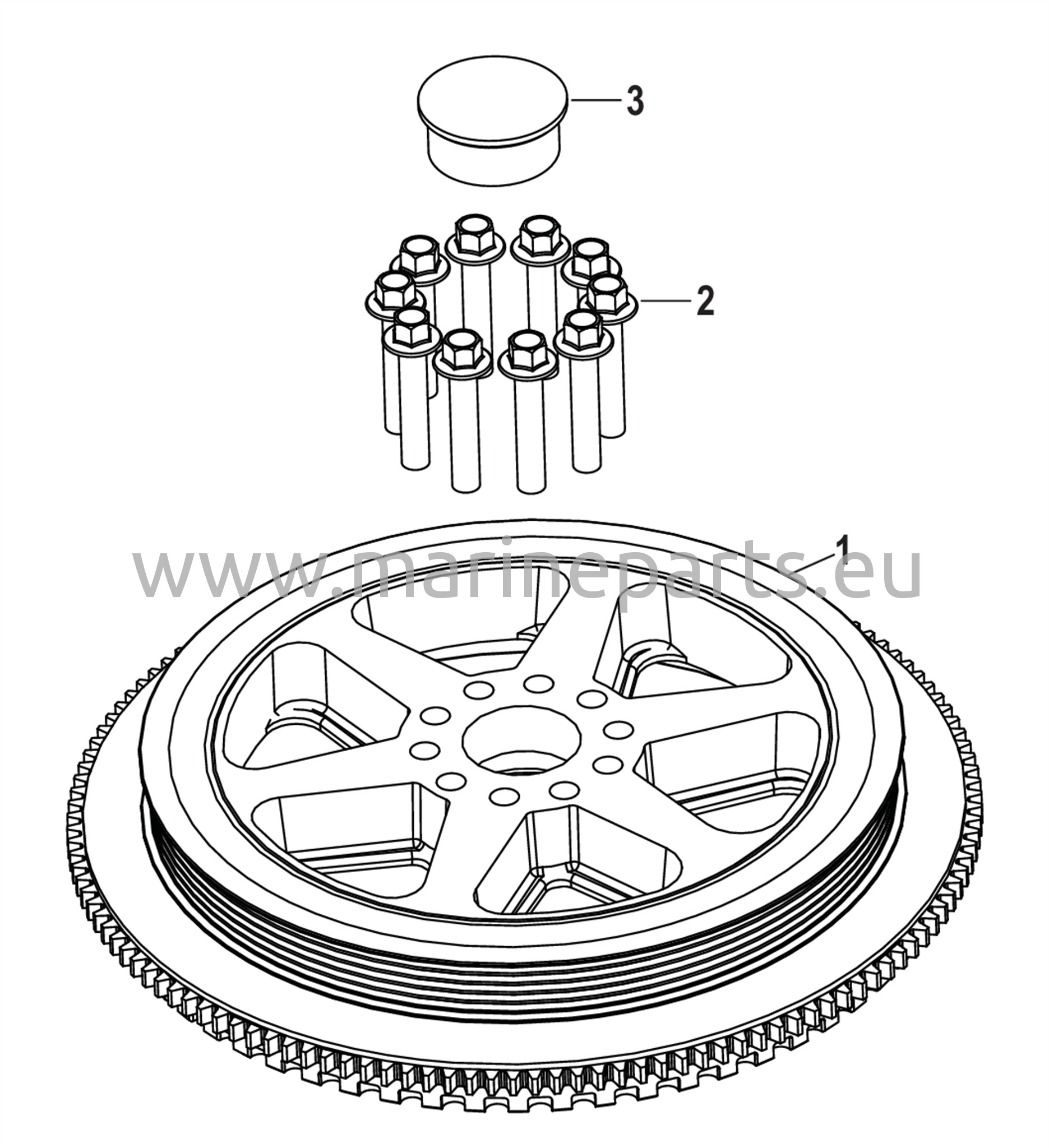 3

2

1

www.marineparts.eu