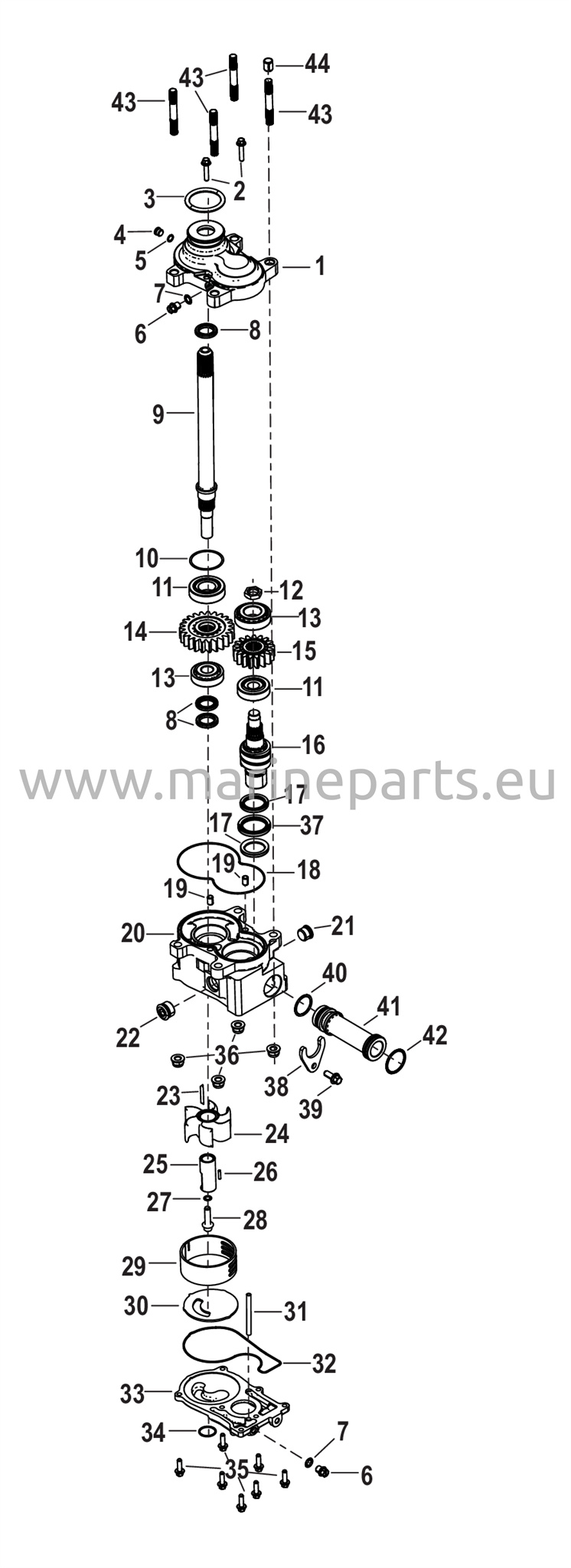 44
43
43
43
2
3
4
5
1
7
6
8
9
10
11
12
13
14
15
13
11
8
16
www.marineparts.eu
17
17
37
19
18
19
20
21
40
41
42
22
36
38
39
23
24
25
26
27
28
29
30
31
32
33
34
7
35
6