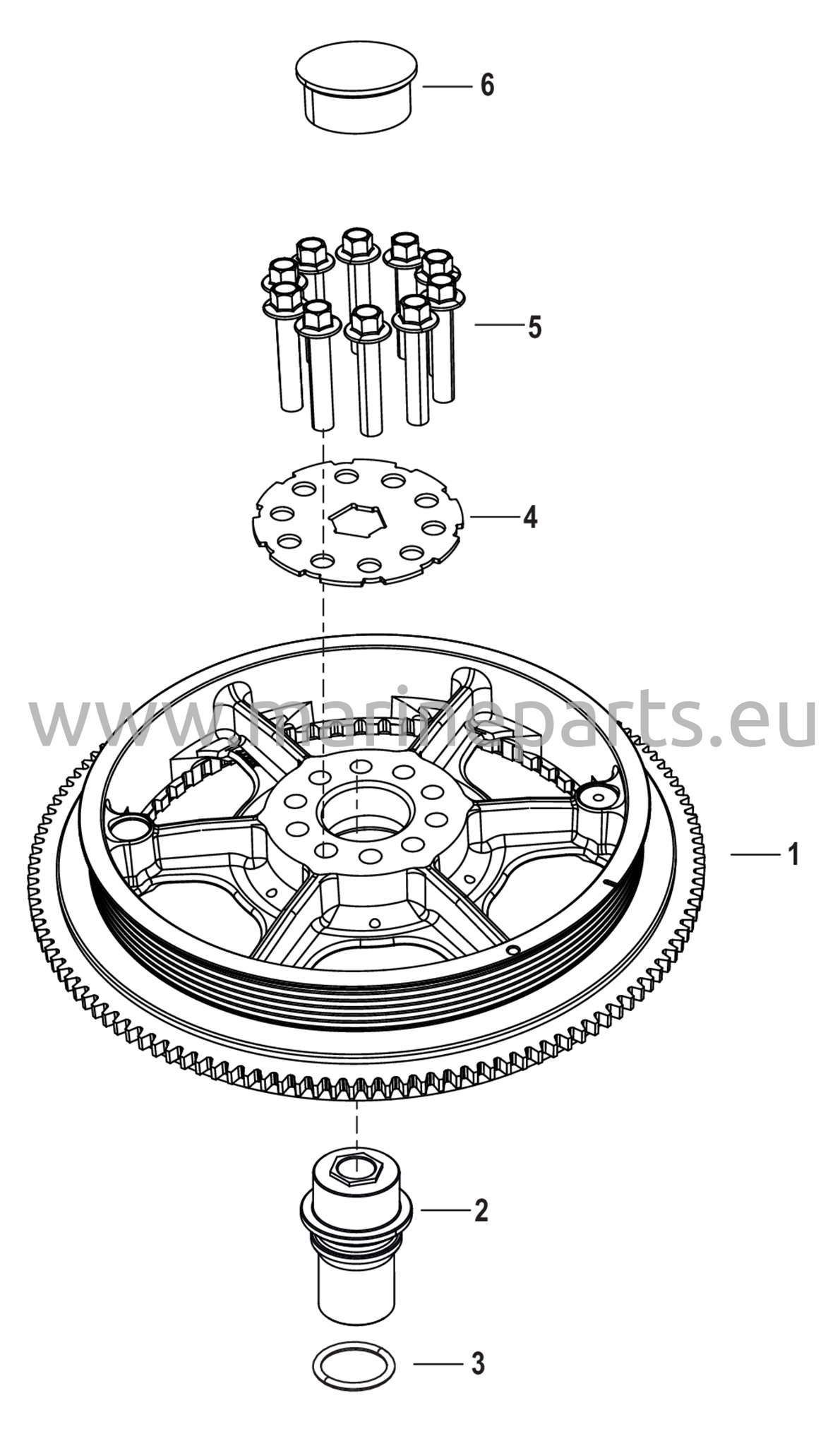 6

5

4

www.marineparts.eu

1

2

3