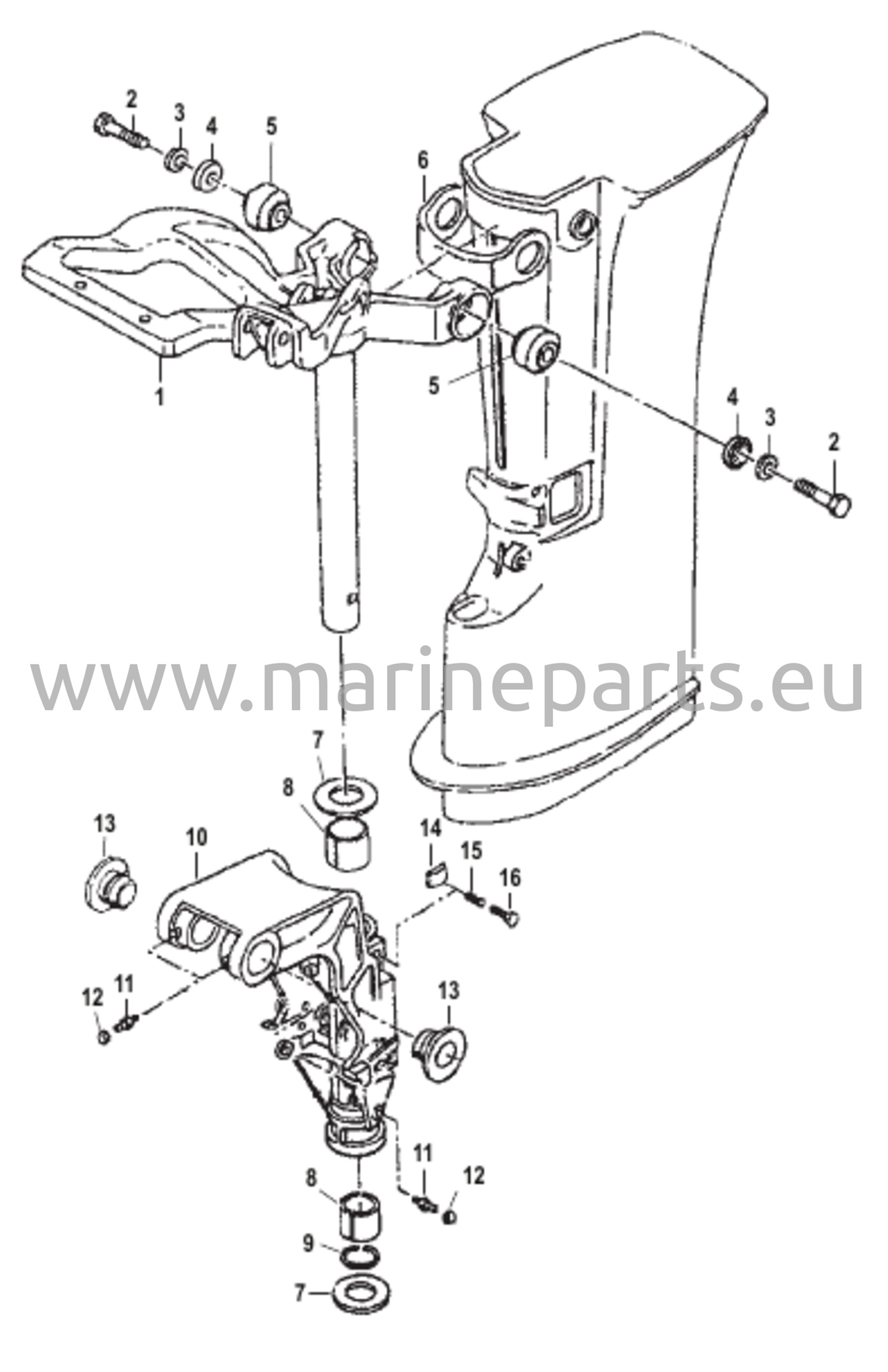 2
3
4
5
6
1
5
4
3
2
www.marineparts.eu
7
8
13
10
14
15
16
12
11
13
11
12
8
9
7