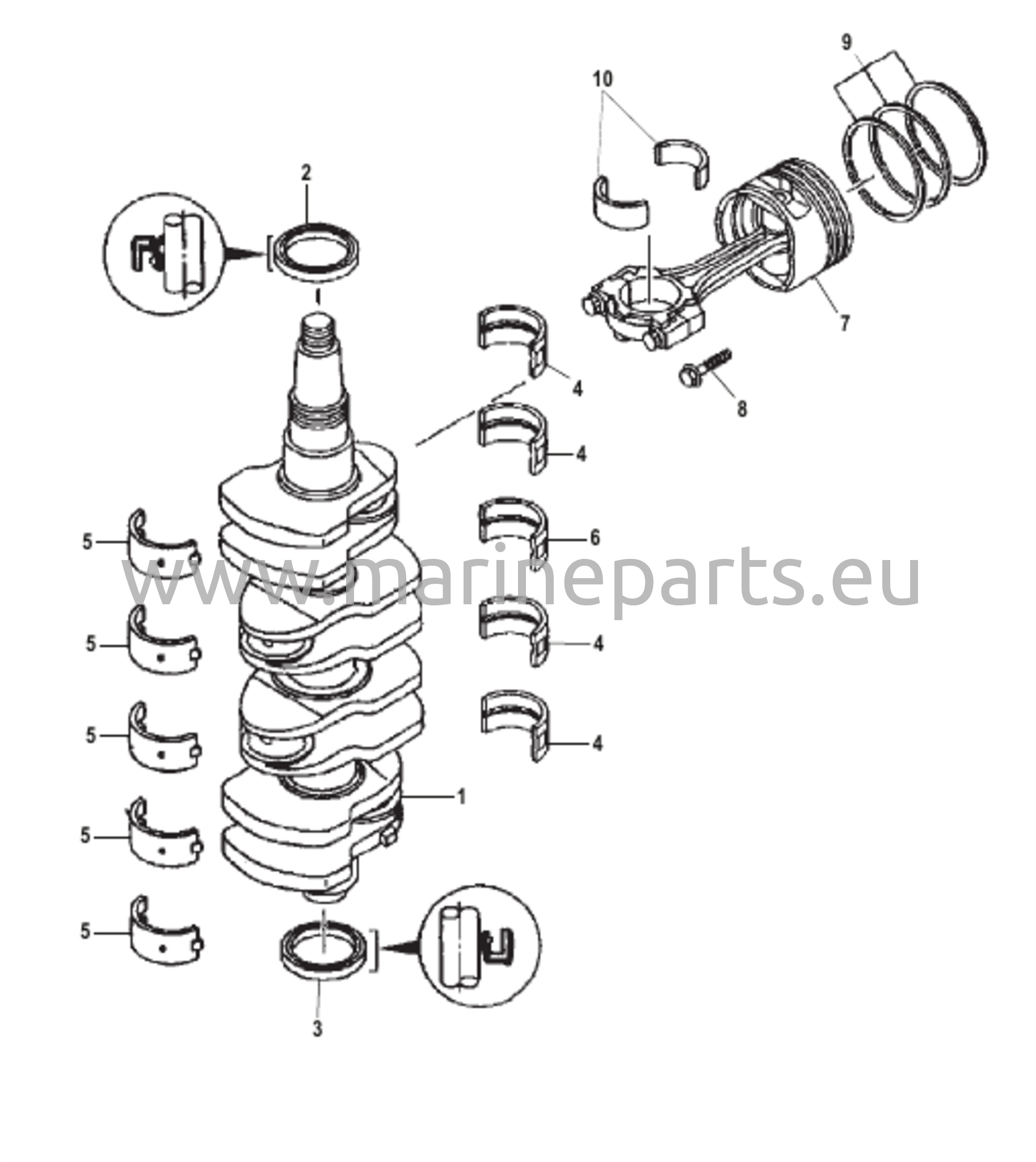 9
10
2
7
4
8
4
5
6
www.marineparts.eu
5
4
5
4
1
5
5
3